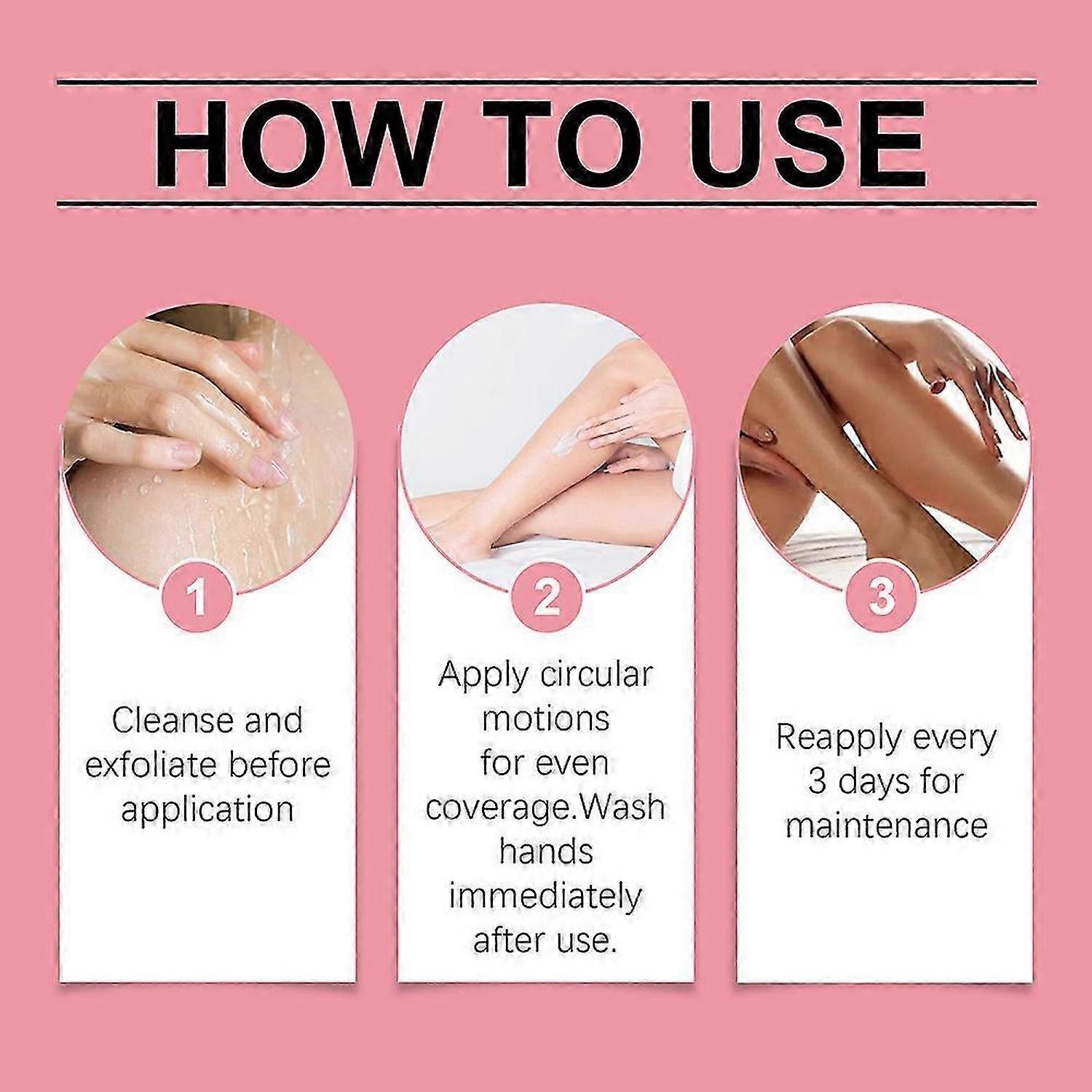 HOW TO USE

1

Cleanse and exfoliate before application

2

Apply circular motions for even coverage.Wash hands immediately after use.

3

Reapply every 3 days for maintenance