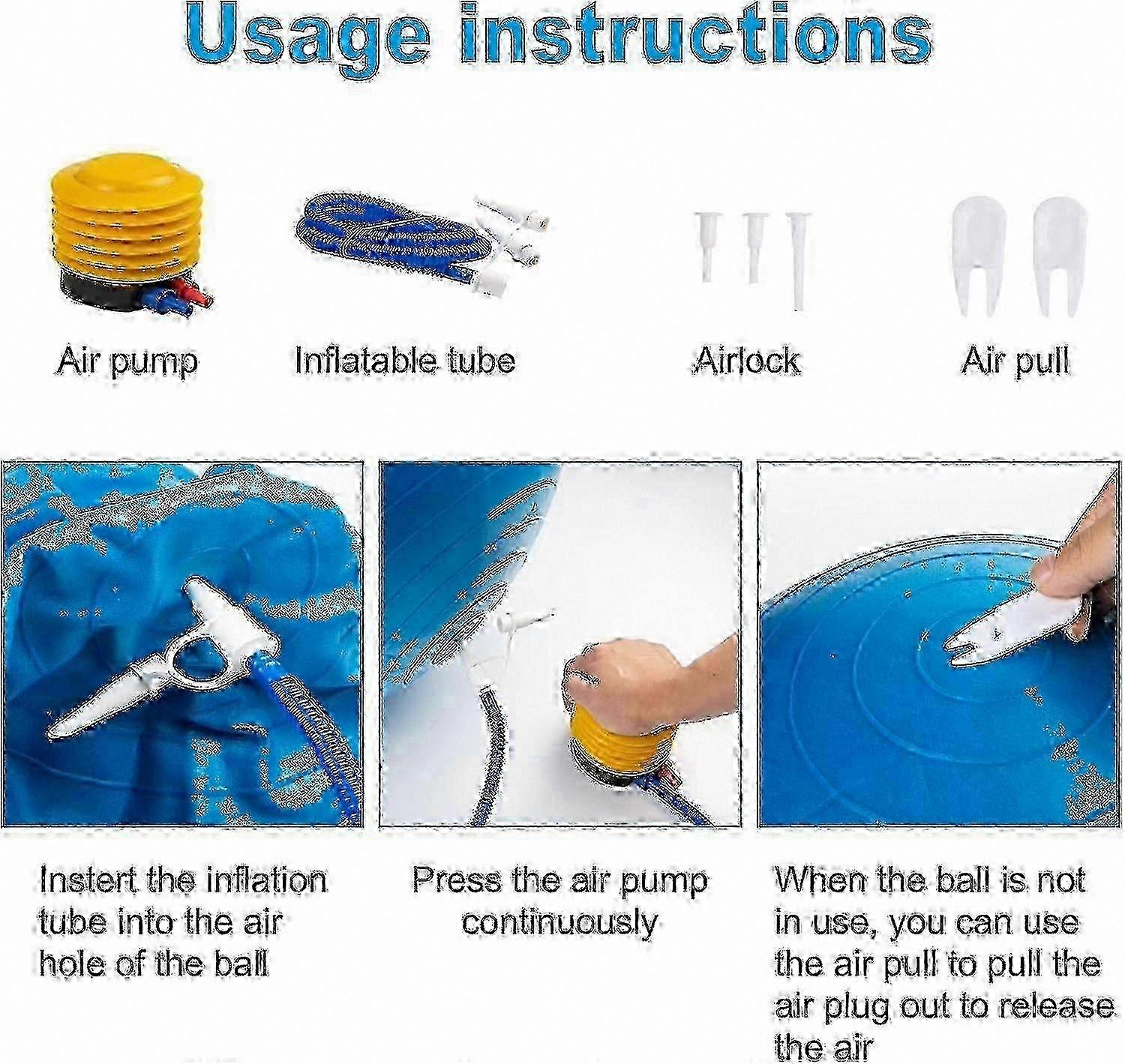 Usage instructions

Air pump

Inflatable tube

Airlock

Air pull

Instert the inflation tube into the air hole of the ball

Press the air pump continuously

When the ball is not in use, you can use the air pull to pull the air plug out to release the air