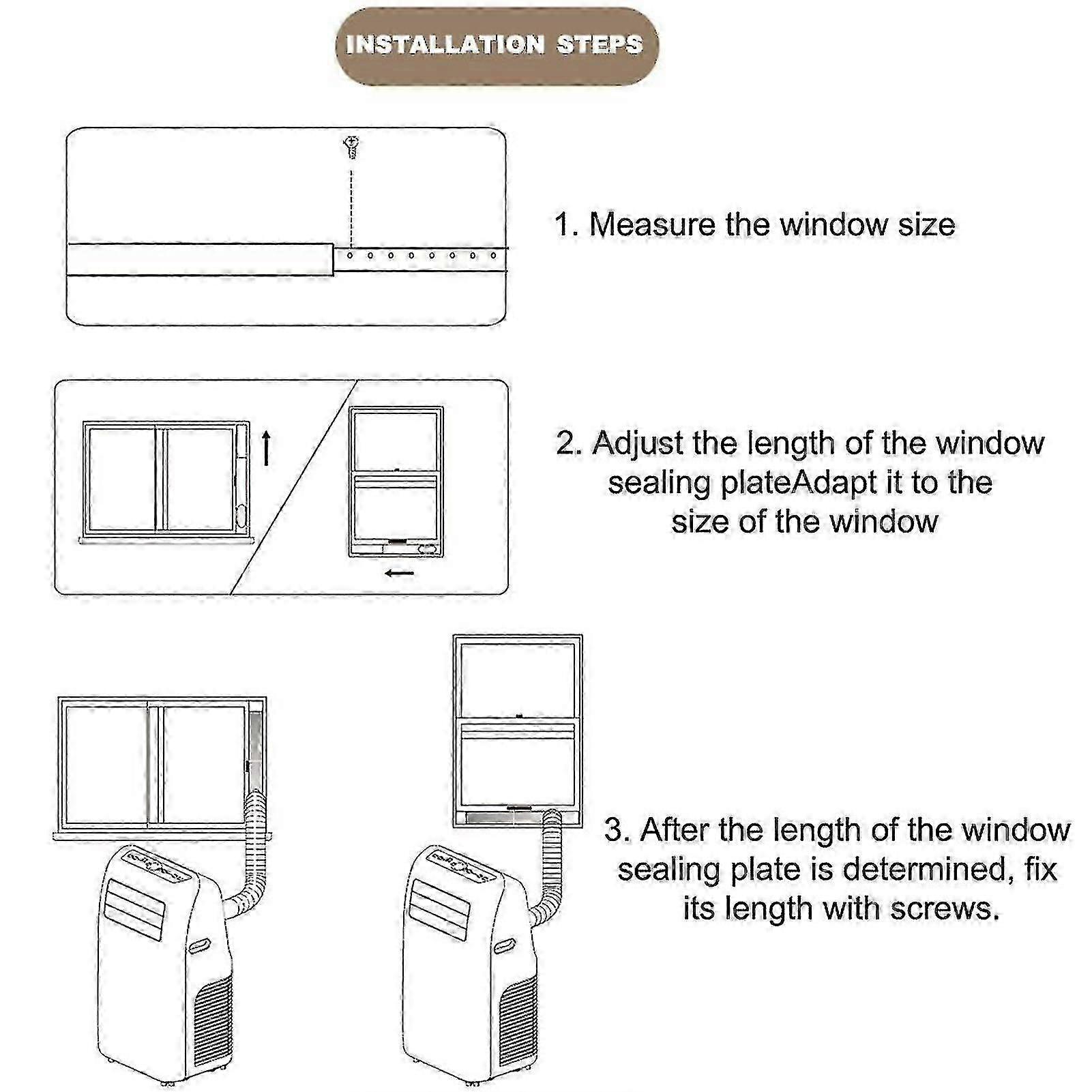 INSTALLATION STEPS

1. Measure the window size

2. Adjust the length of the window sealing plateAdapt it to the size of the window

3. After the length of the window sealing plate is determined, fix its length with screws.