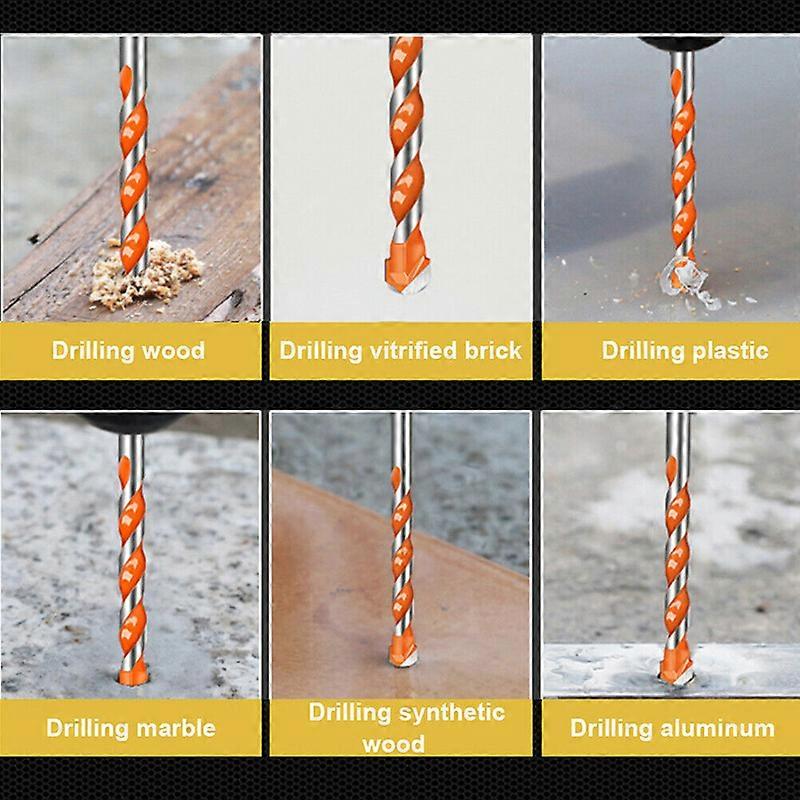 Drilling wood

Drilling vitrified brick

Drilling plastic

Drilling marble

Drilling synthetic wood

Drilling aluminum