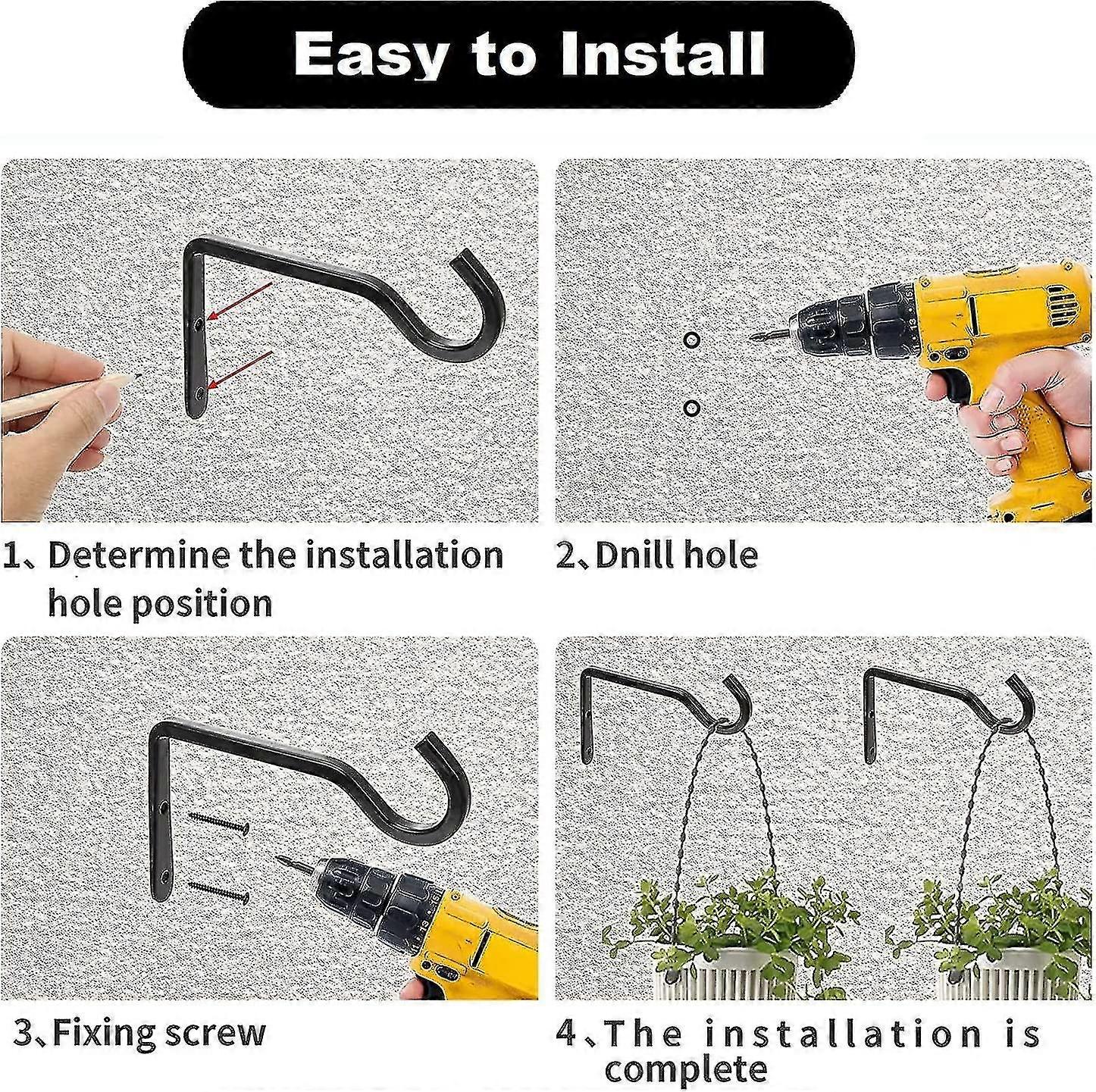 Easy to Install

1、Determine the installation hole position

2、Dnill hole

3、Fixing screw

4、The installation is complete