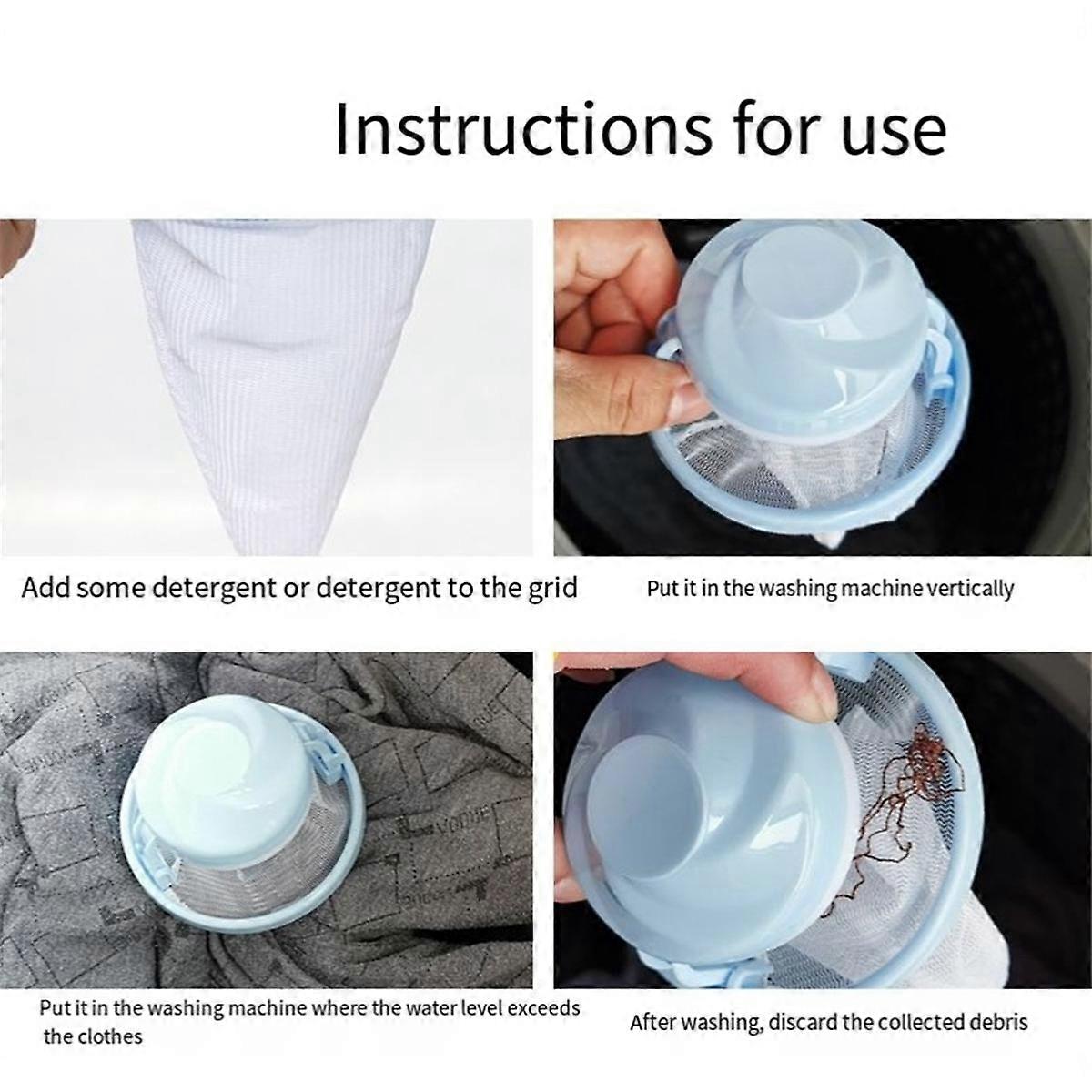 Instructions for use

Add some detergent or detergent to the grid

Put it in the washing machine vertically

Put it in the washing machine where the water level exceeds the clothes

After washing, discard the collected debris