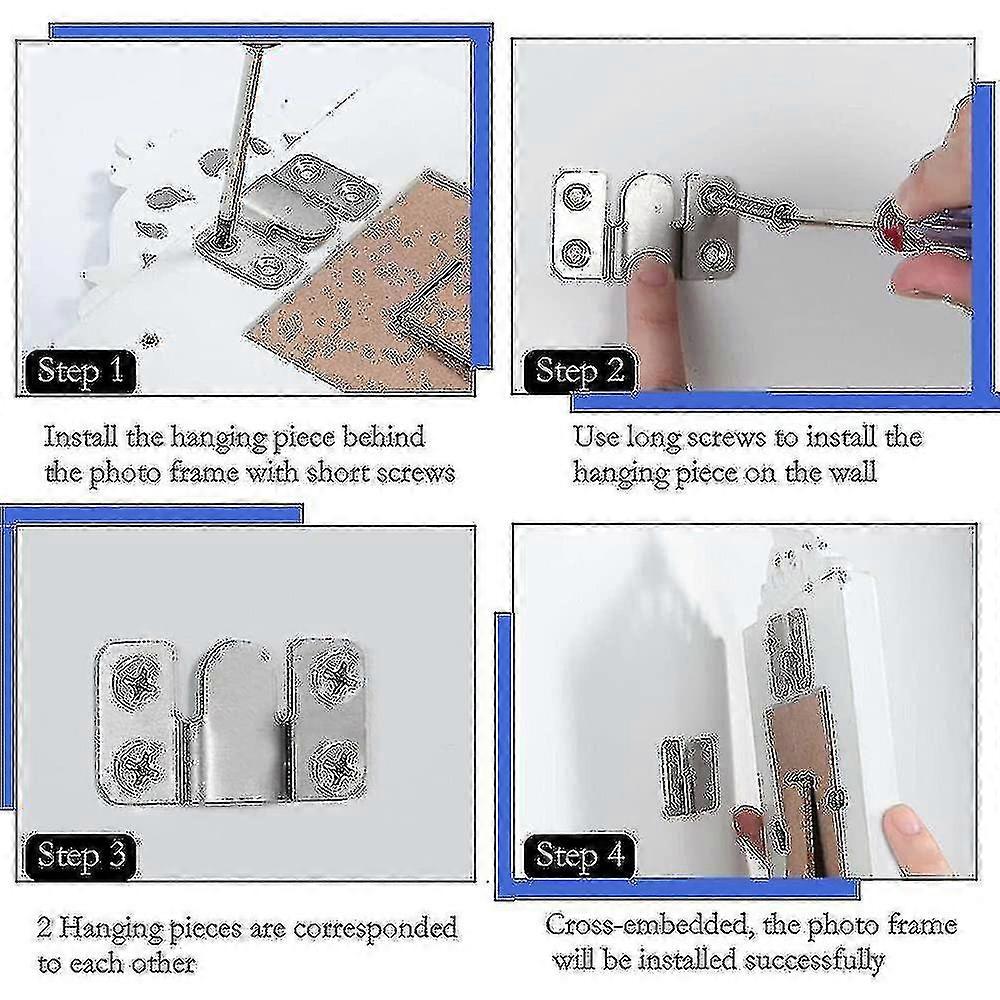 Step 1

Install the hanging piece behind the photo frame with short screws

Step 2

Use long screws to install the hanging piece on the wall

Step 3

2 Hanging pieces are corresponded to each other

Step 4

Cross-embedded, the photo frame will be installed successfully