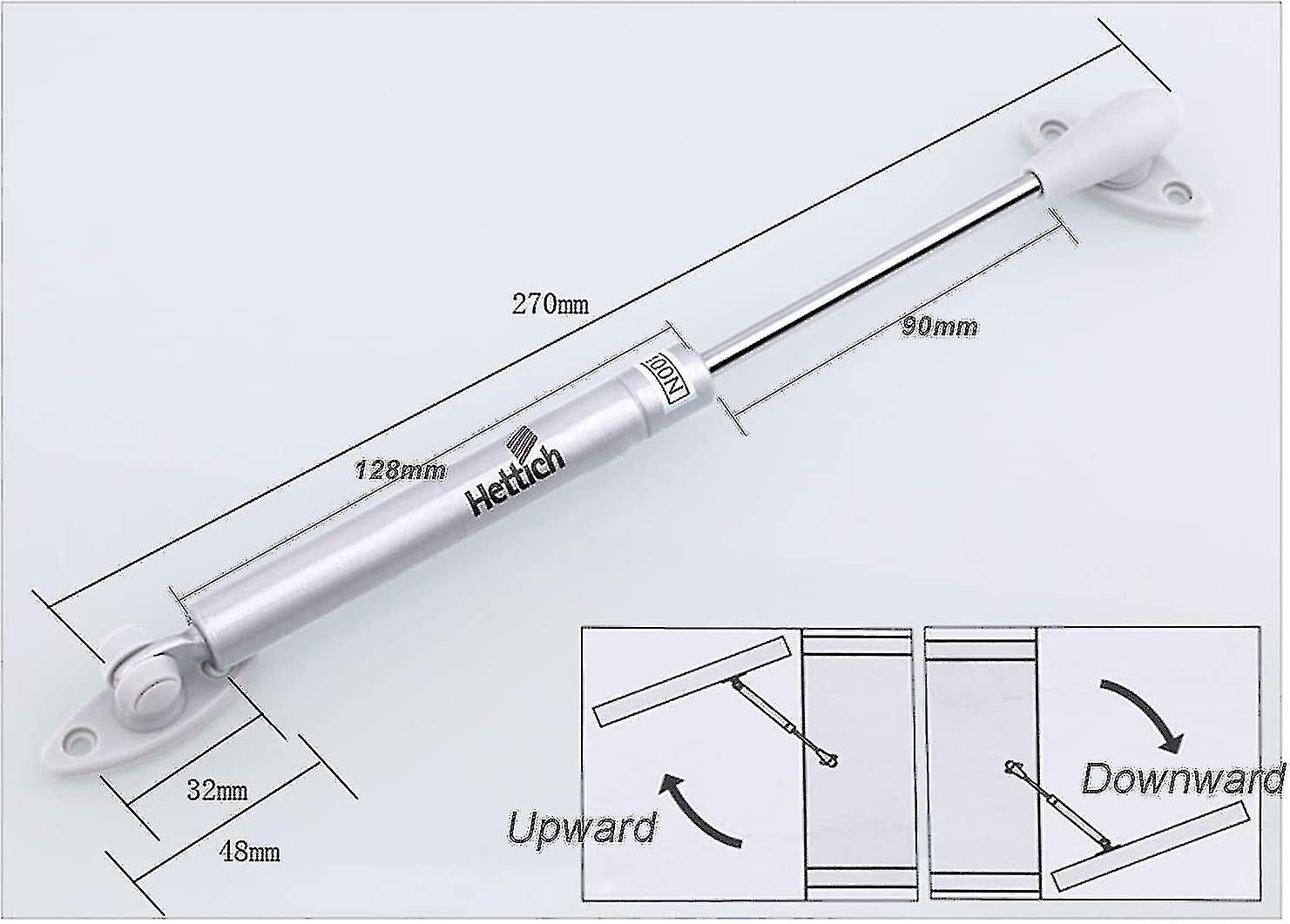 270mm

90mm

100N

128mm

Hettich

32mm

48mm

Upward

Downward