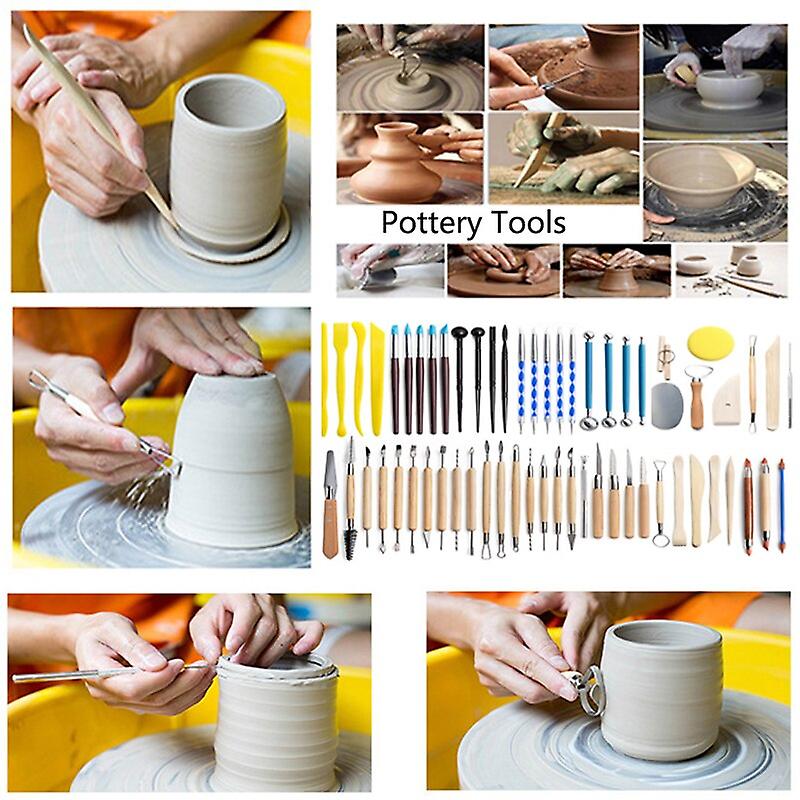 Pottery Tools