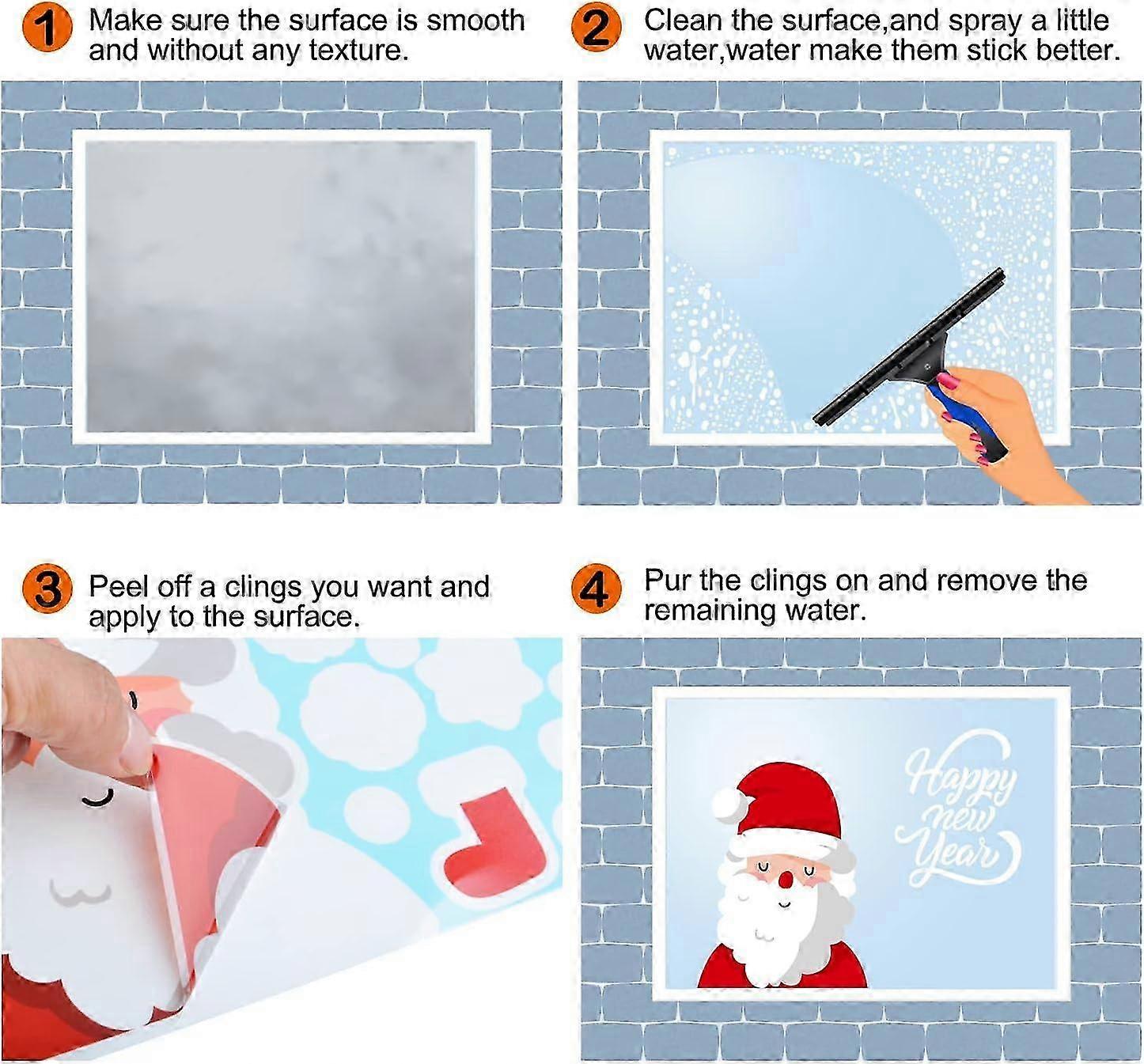 1 Make sure the surface is smooth and without any texture.

2 Clean the surface,and spray a little water,water make them stick better.

3 Peel off a clings you want and apply to the surface.

4 Pur the clings on and remove the remaining water.

Happy new Year