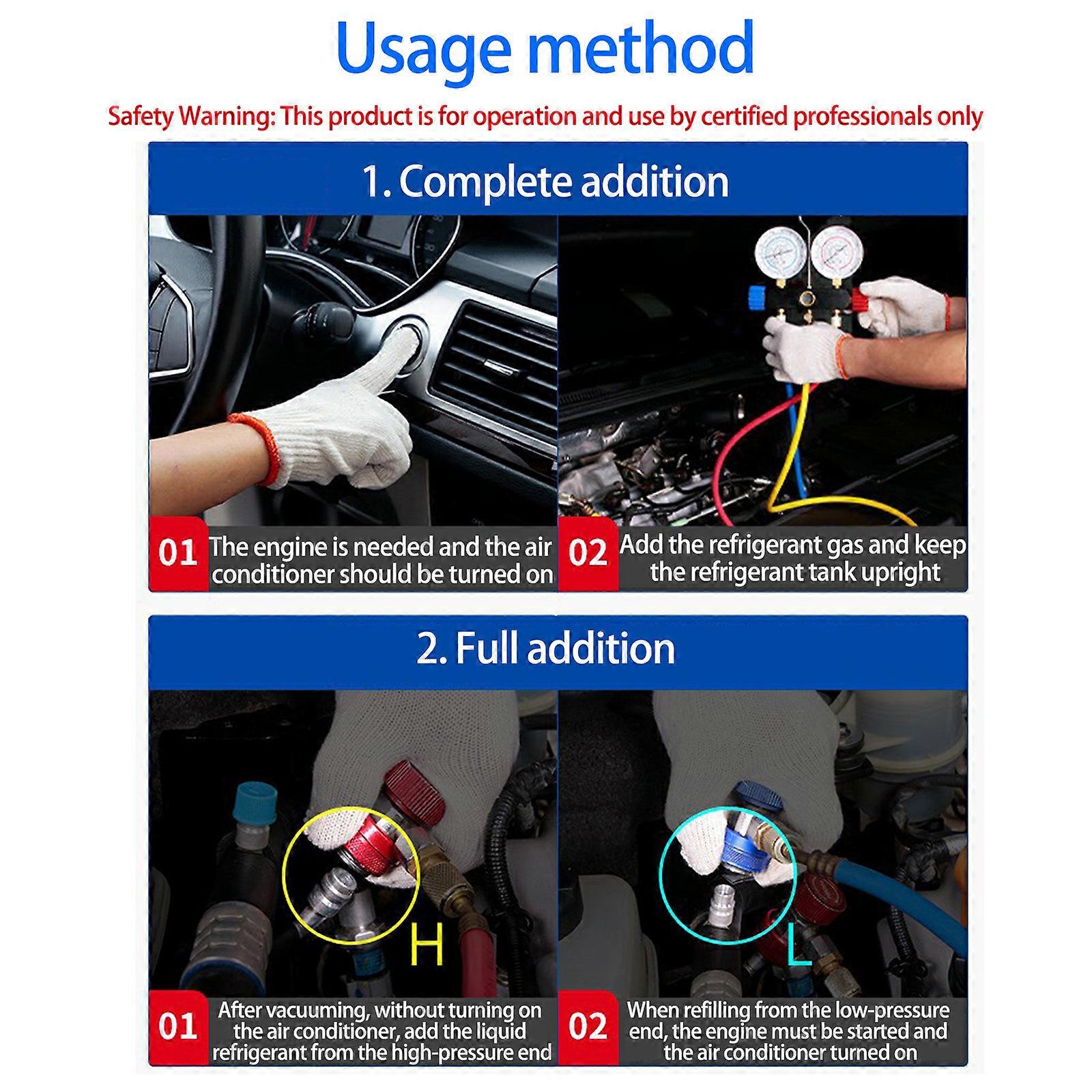 Usage method

Safety Warning: This product is for operation and use by certified professionals only

1. Complete addition

01 The engine is needed and the air conditioner should be turned on

02 Add the refrigerant gas and keep the refrigerant tank upright

2. Full addition

H

L

01 After vacuuming, without turning on the air conditioner, add the liquid refrigerant from the high-pressure end

02 When refilling from the low-pressure end, the engine must be started and the air conditioner turned on