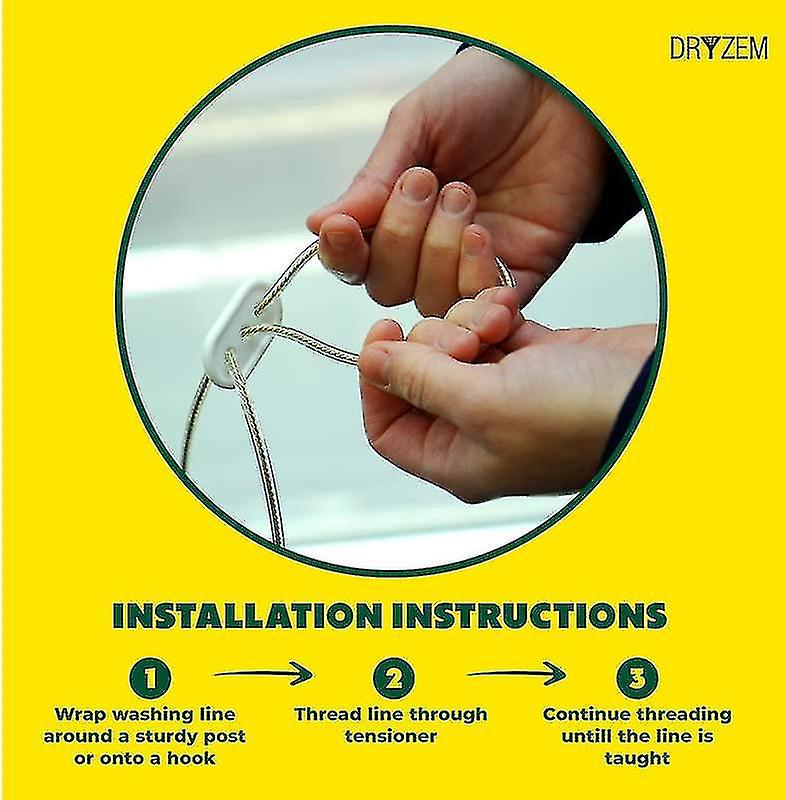 DRYZEM

INSTALLATION INSTRUCTIONS

1
Wrap washing line around a sturdy post or onto a hook

2
Thread line through tensioner

3
Continue threading untill the line is taught