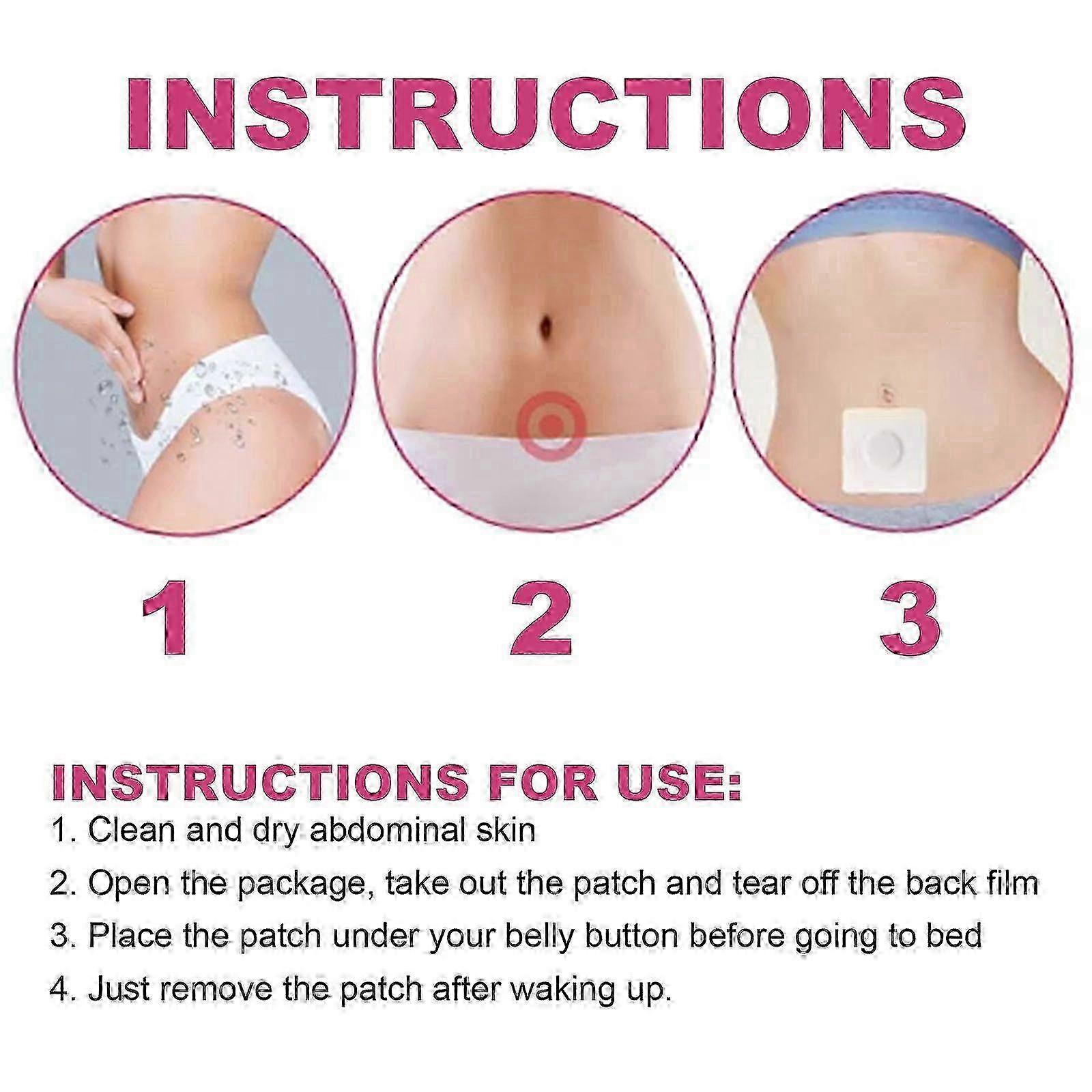 INSTRUCTIONS

1

2

3

INSTRUCTIONS FOR USE:
1. Clean and dry abdominal skin
2. Open the package, take out the patch and tear off the back film
3. Place the patch under your belly button before going to bed
4. Just remove the patch after waking up.