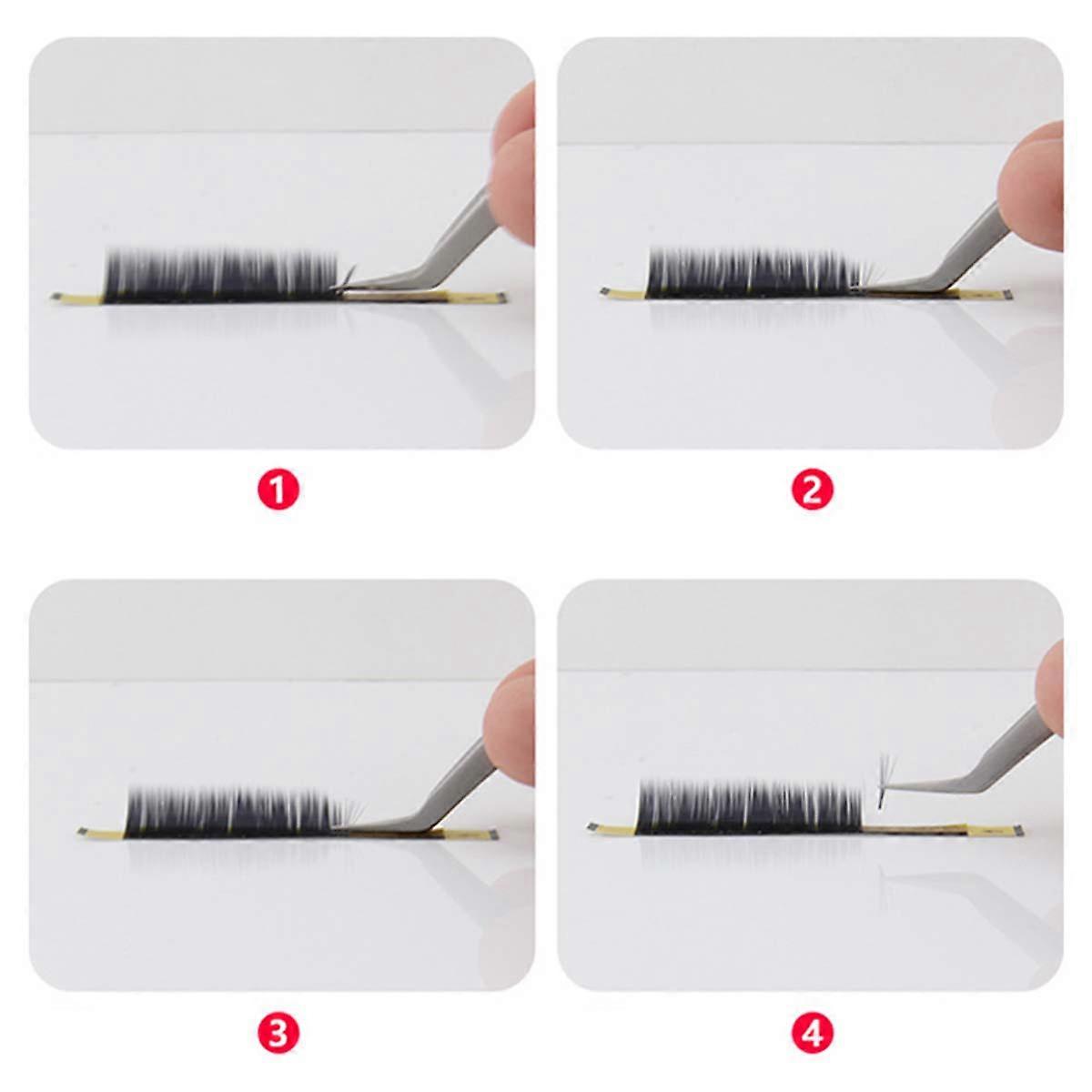 1

2

3

4