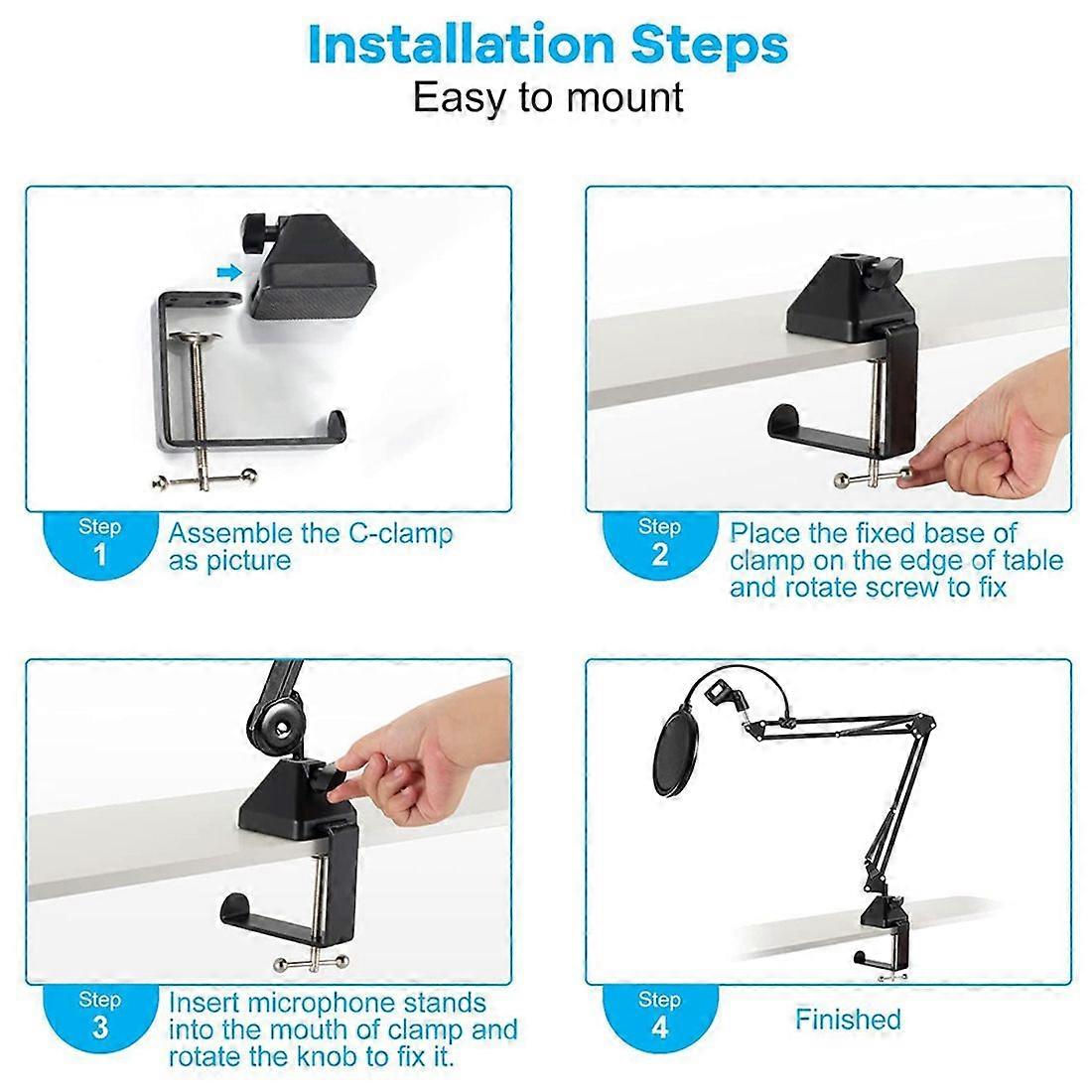 Installation Steps
Easy to mount

Step
1
Assemble the C-clamp as picture

Step
2
Place the fixed base of clamp on the edge of table and rotate screw to fix

Step
3
Insert microphone stands into the mouth of clamp and rotate the knob to fix it.

Step
4
Finished