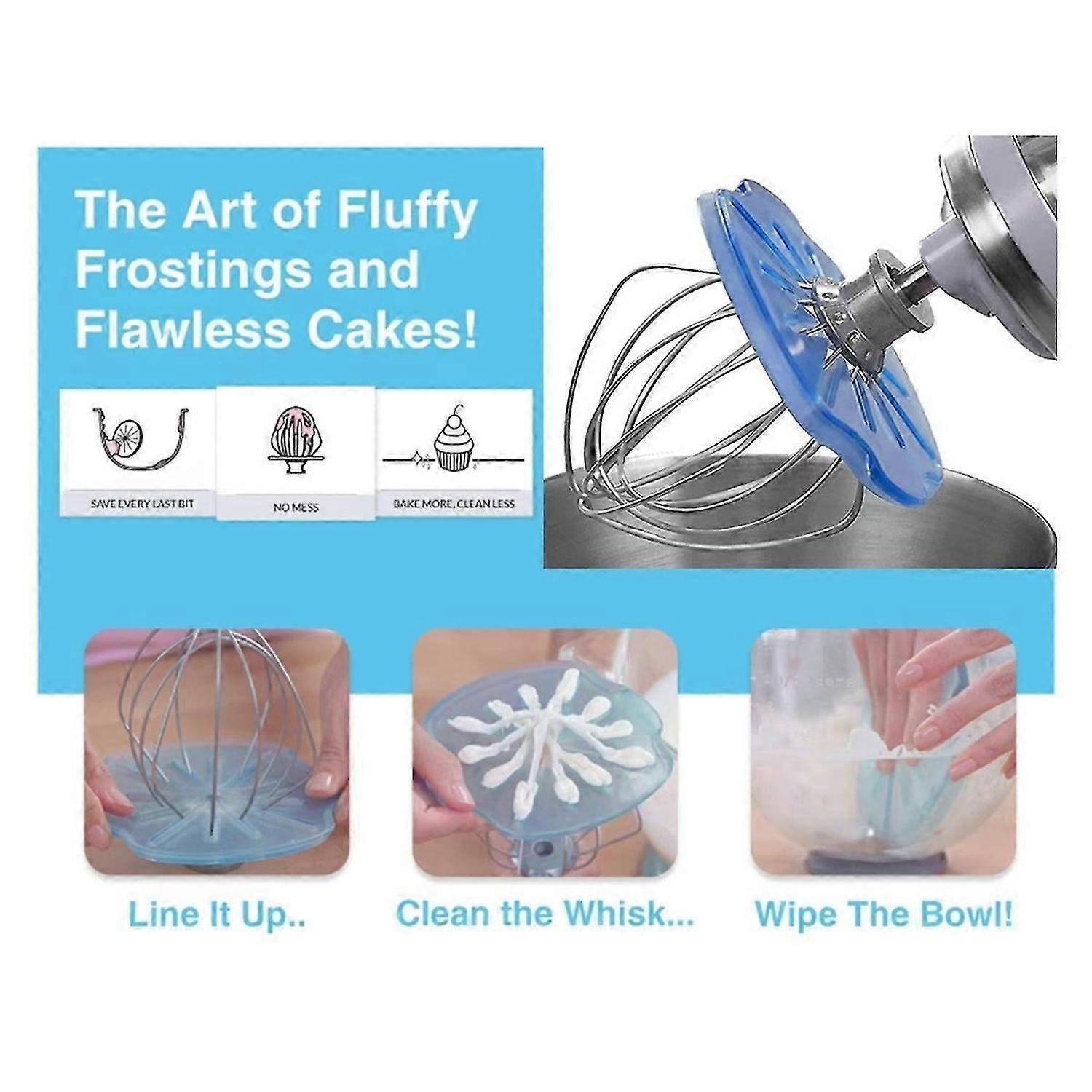 The Art of Fluffy Frostings and Flawless Cakes!

SAVE EVERY LAST BIT

NO MESS

BAKE MORE, CLEAN LESS

Line It Up..

Clean the Whisk...

Wipe The Bowl!