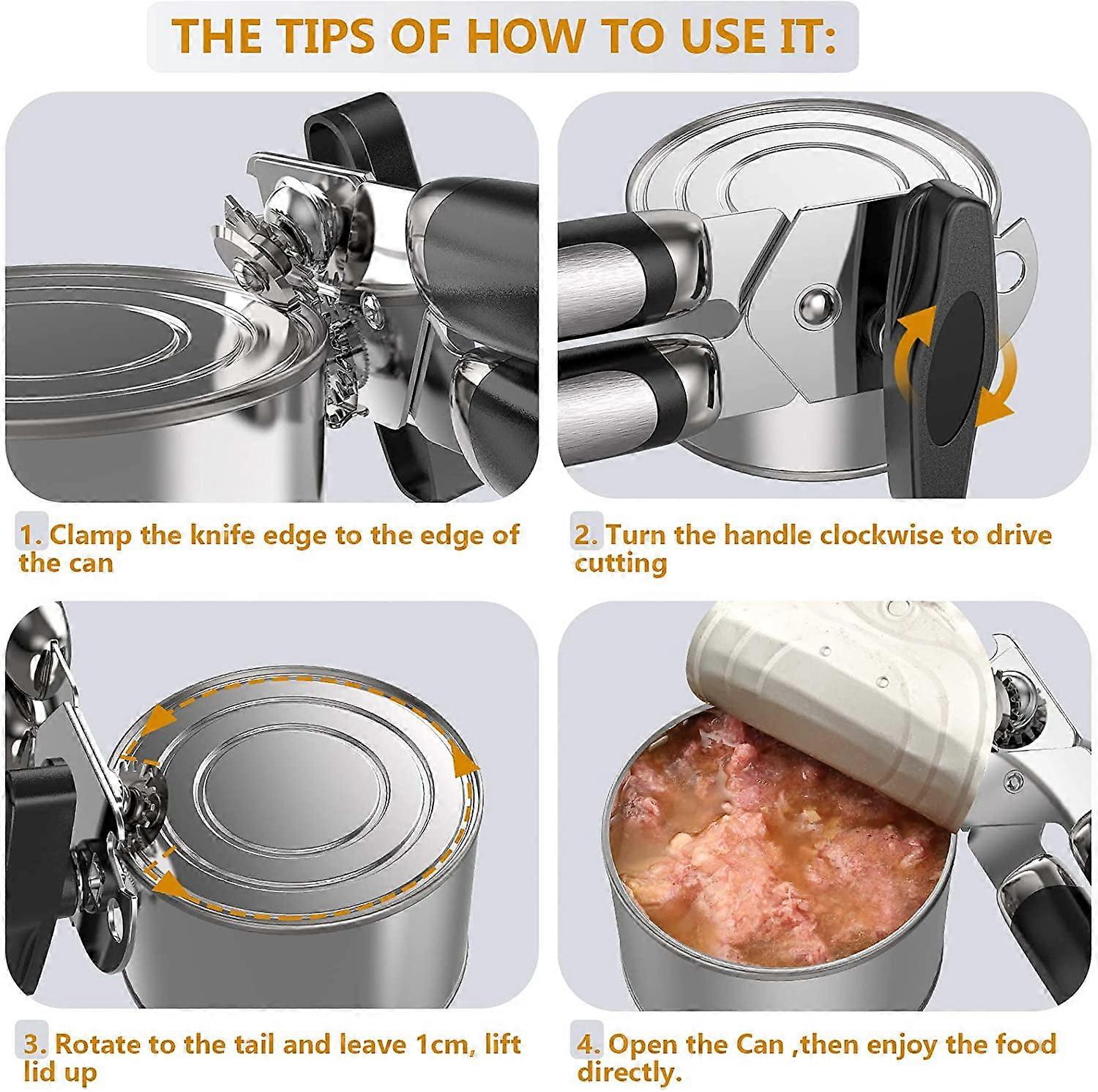 THE TIPS OF HOW TO USE IT:

1. Clamp the knife edge to the edge of the can

2. Turn the handle clockwise to drive cutting

3. Rotate to the tail and leave 1cm, lift lid up

4. Open the Can ,then enjoy the food directly.