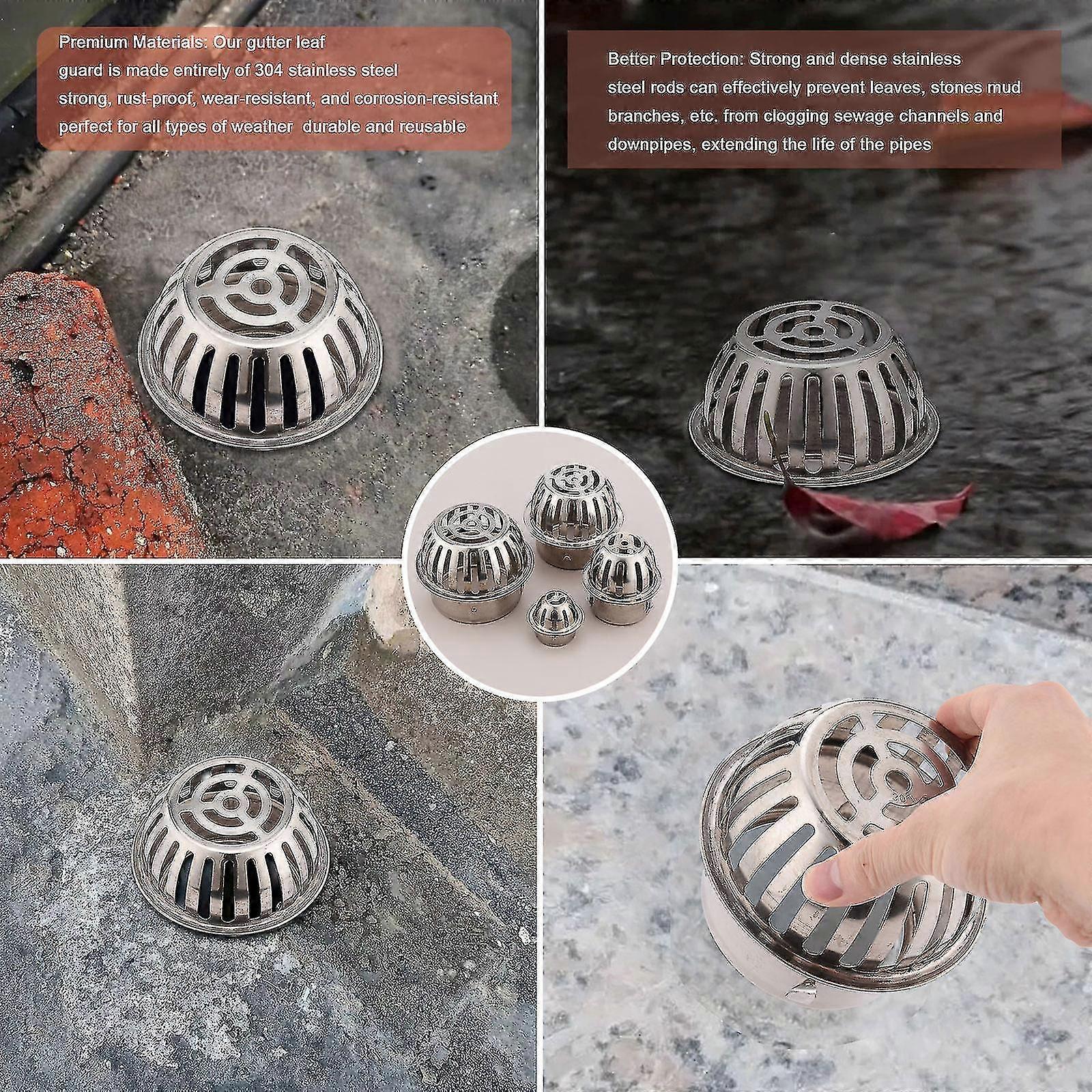 Premium Materials: Our gutter leaf guard is made entirely of 304 stainless steel strong, rust-proof, wear-resistant, and corrosion-resistant perfect for all types of weather  durable and reusable

Better Protection: Strong and dense stainless steel rods can effectively prevent leaves, stones mud branches, etc. from clogging sewage channels and downpipes, extending the life of the pipes