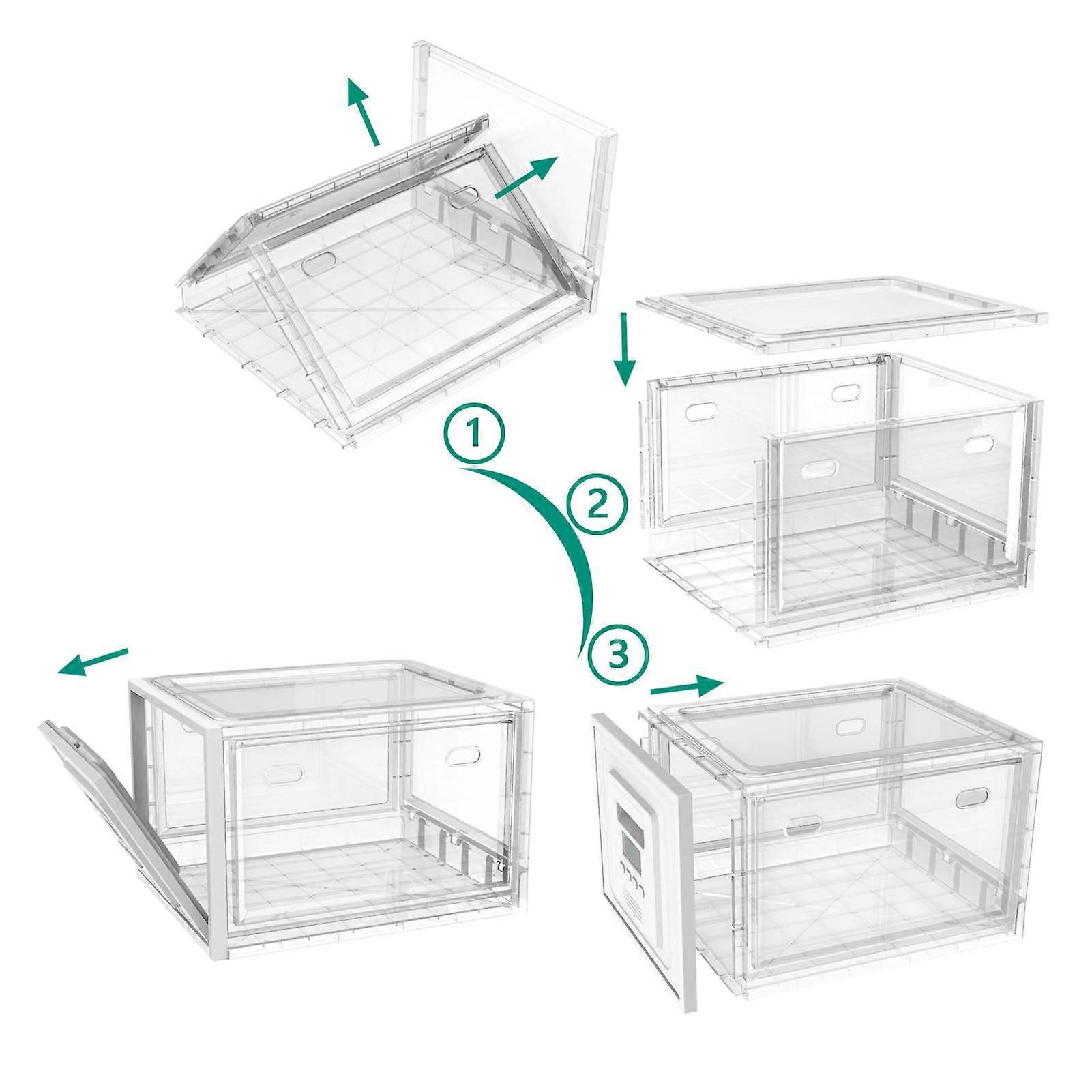 1

2

3