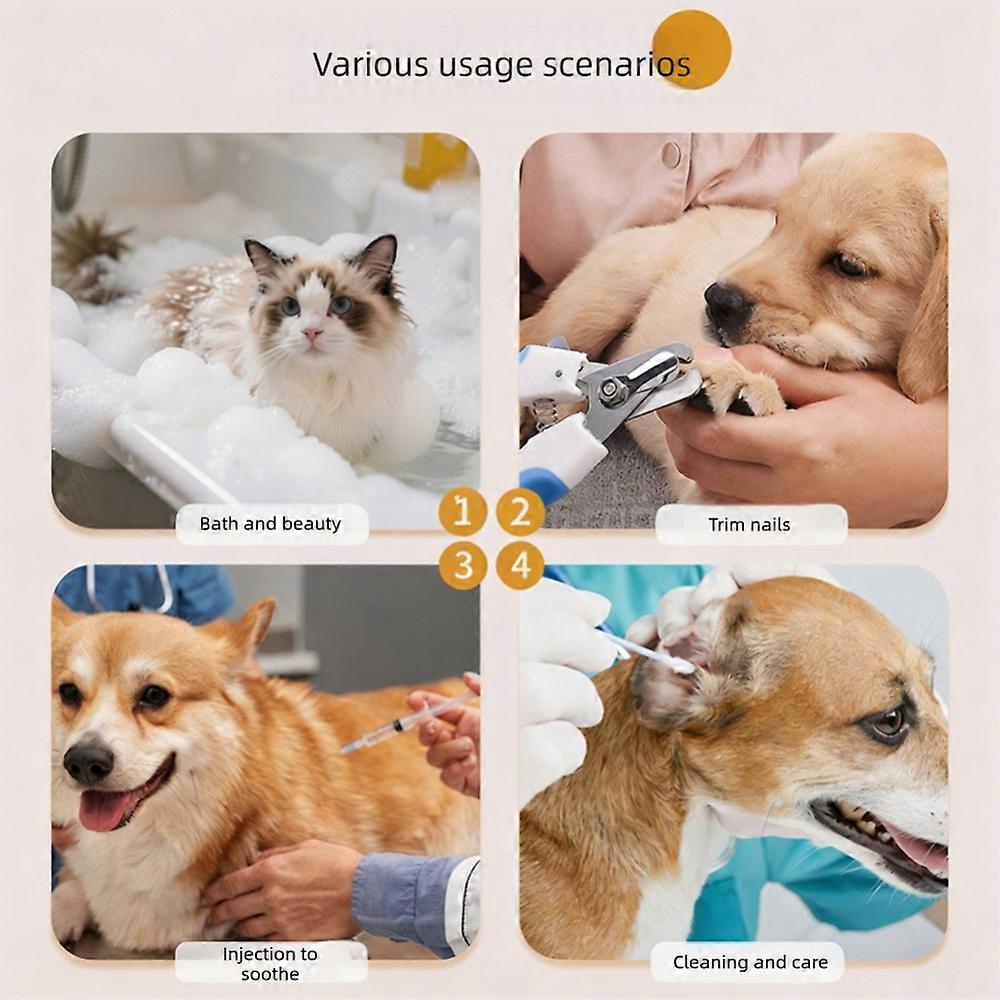 Various usage scenarios

Bath and beauty

1 2

Trim nails

3 4

Injection to soothe

Cleaning and care