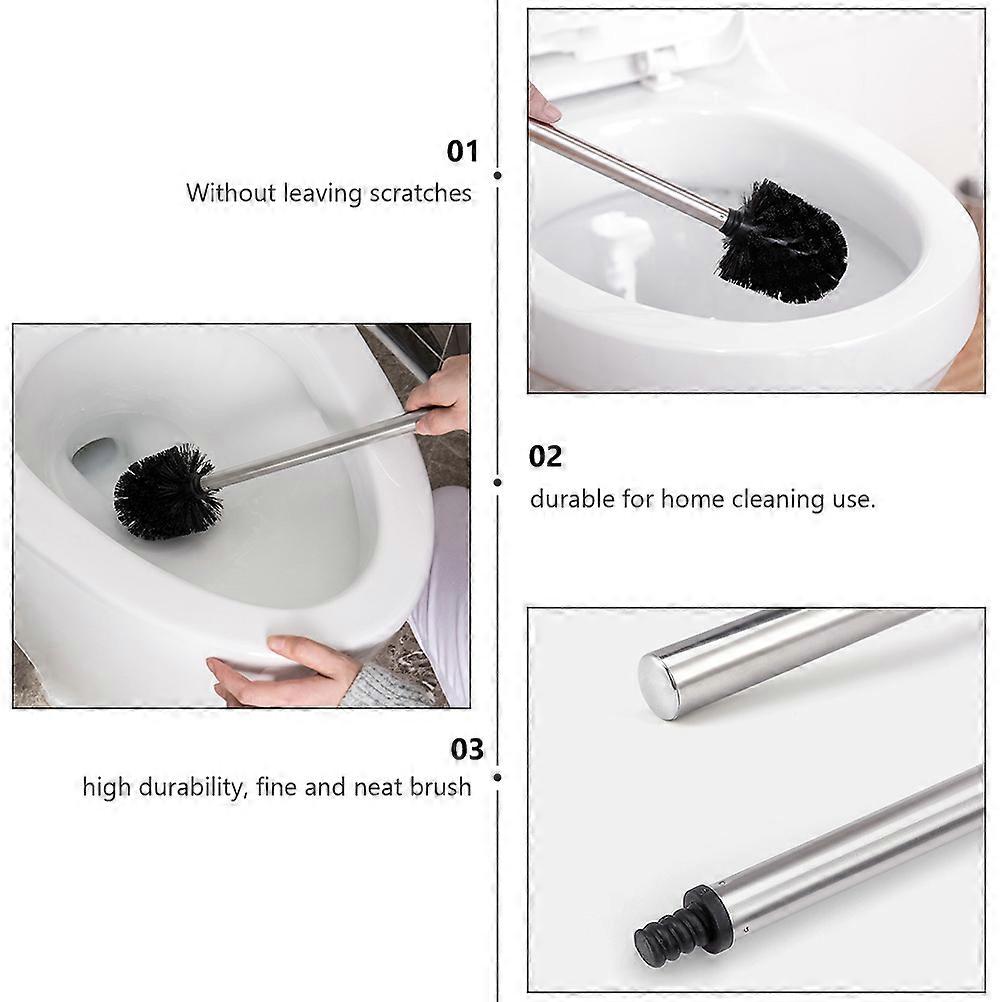 01
Without leaving scratches

02
durable for home cleaning use.

03
high durability, fine and neat brush