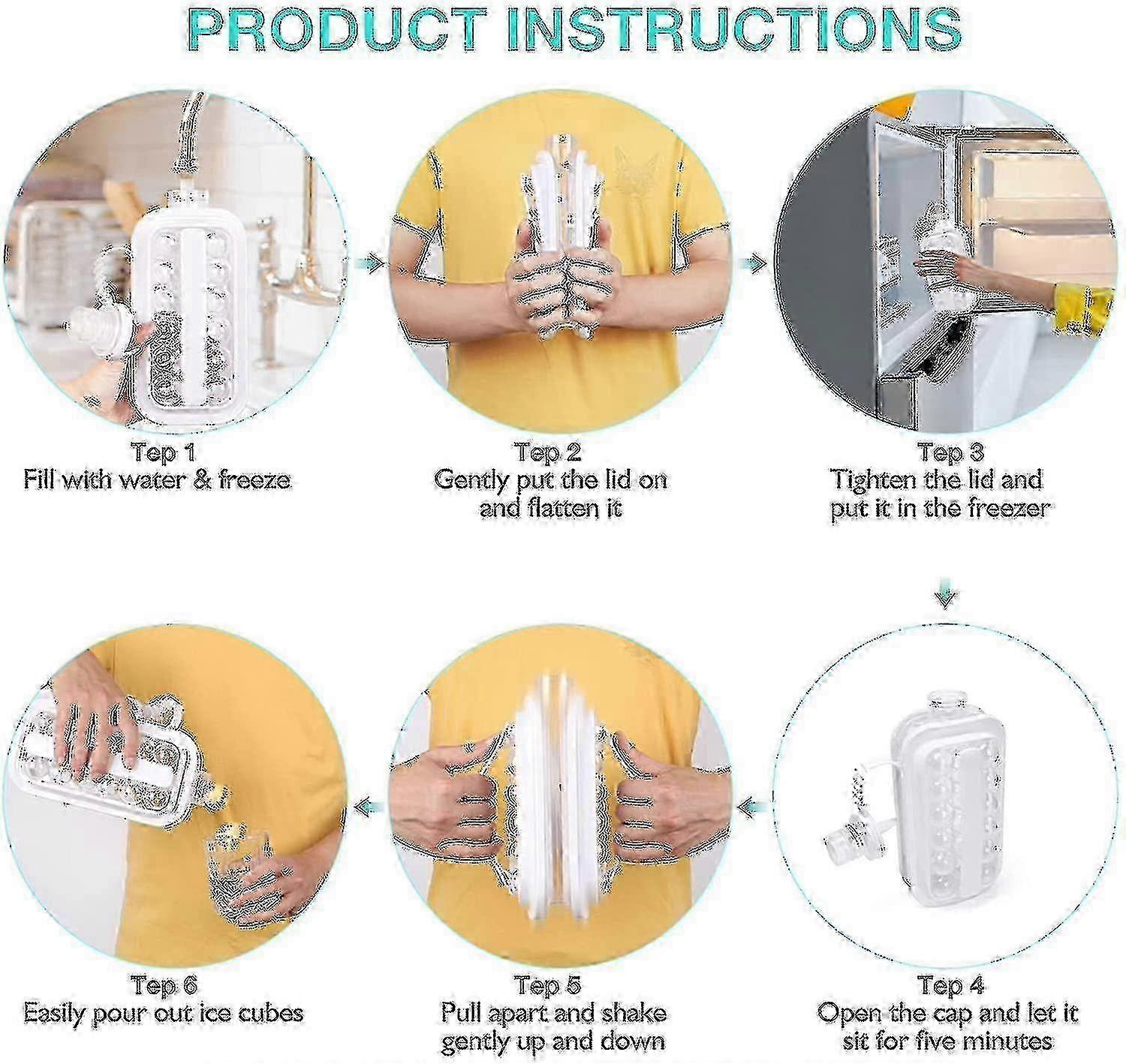 PRODUCT INSTRUCTIONS

Tep 1
Fill with water & freeze

Tep 2
Gently put the lid on and flatten it

Tep 3
Tighten the lid and put it in the freezer

Tep 4
Open the cap and let it sit for five minutes

Tep 5
Pull apart and shake gently up and down

Tep 6
Easily pour out ice cubes