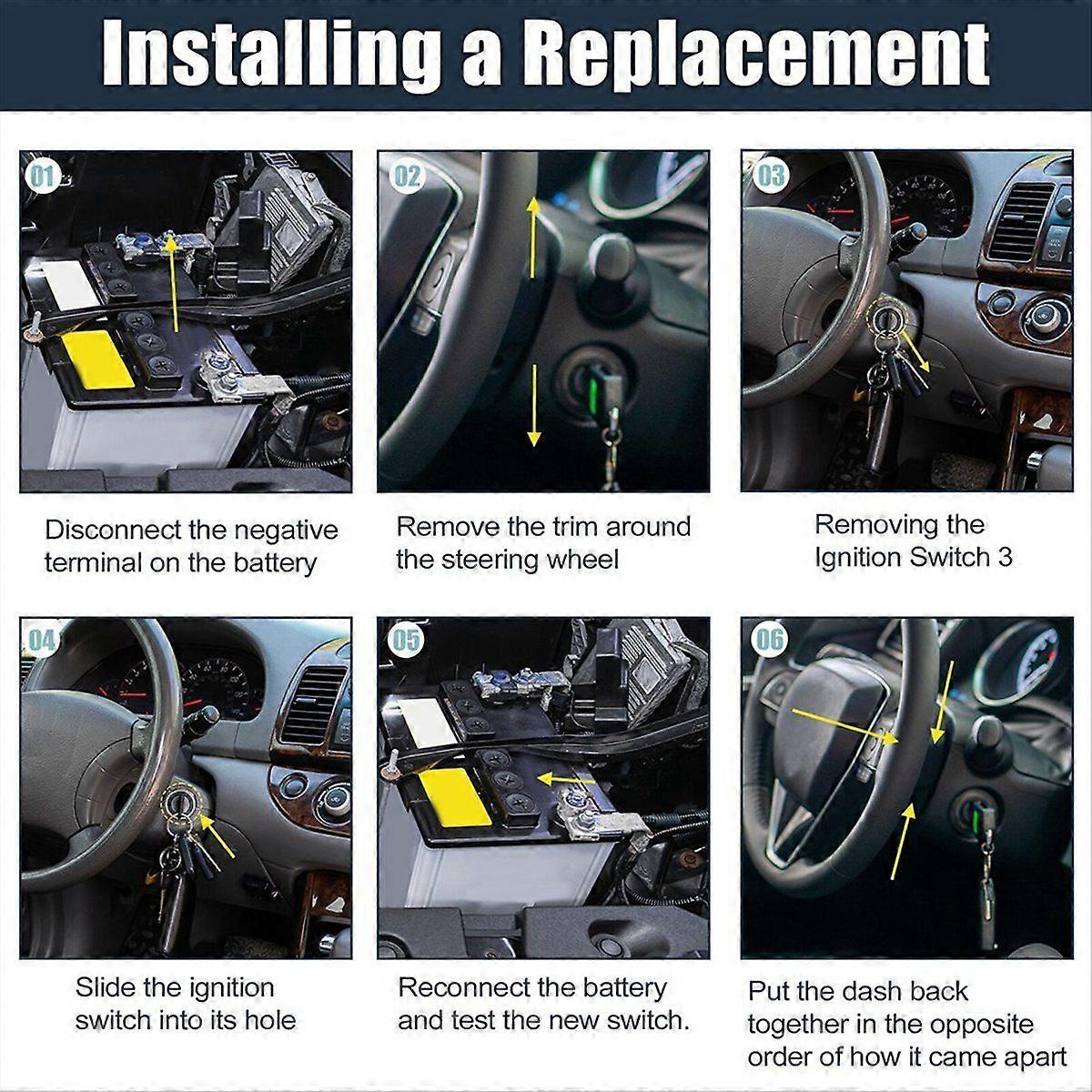 Installing a Replacement

01

Disconnect the negative terminal on the battery

02

Remove the trim around the steering wheel

03

Removing the Ignition Switch 3

04

Slide the ignition switch into its hole

05

Reconnect the battery and test the new switch.

06

Put the dash back together in the opposite order of how it came apart