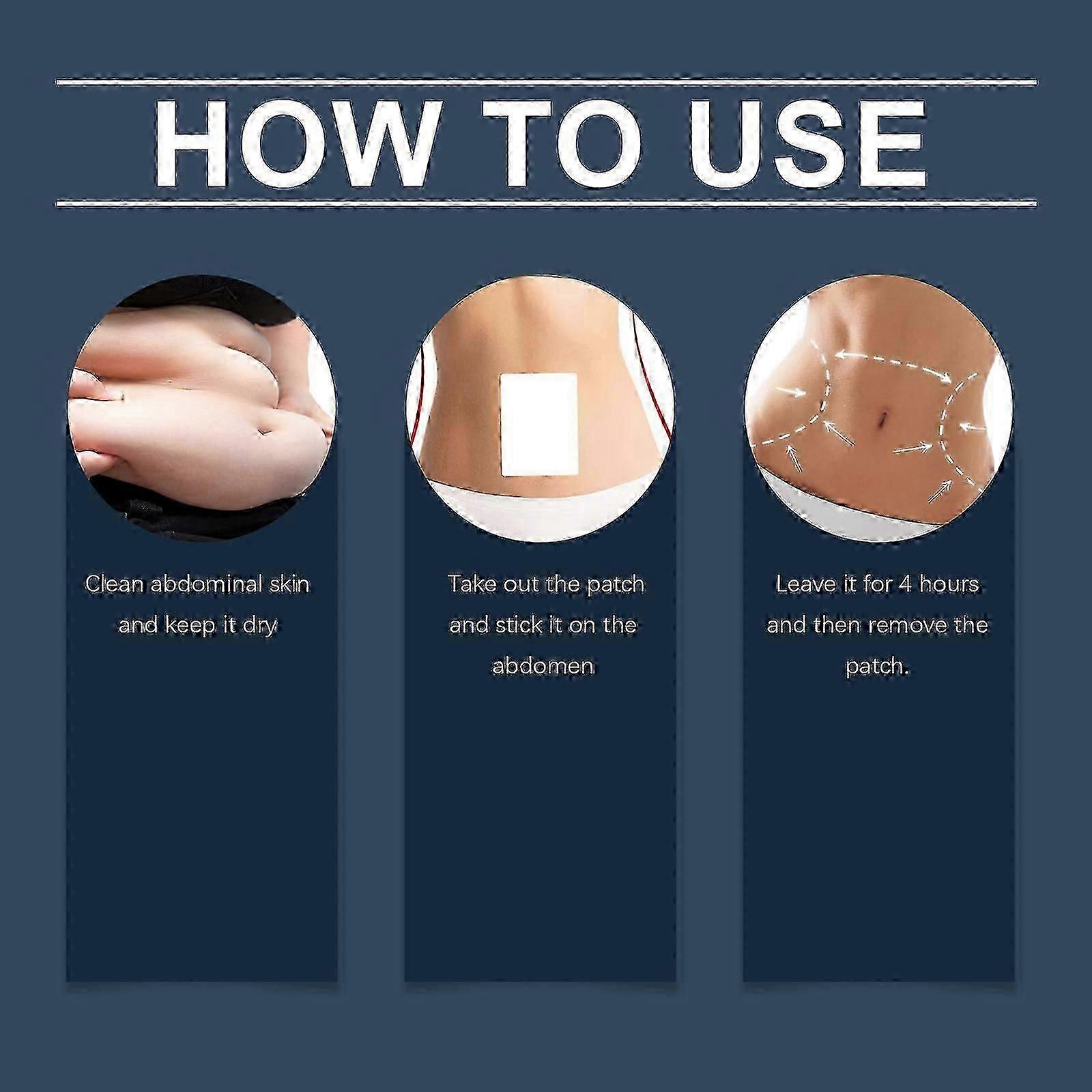 HOW TO USE

Clean abdominal skin and keep it dry

Take out the patch and stick it on the abdomen

Leave it for 4 hours and then remove the patch.