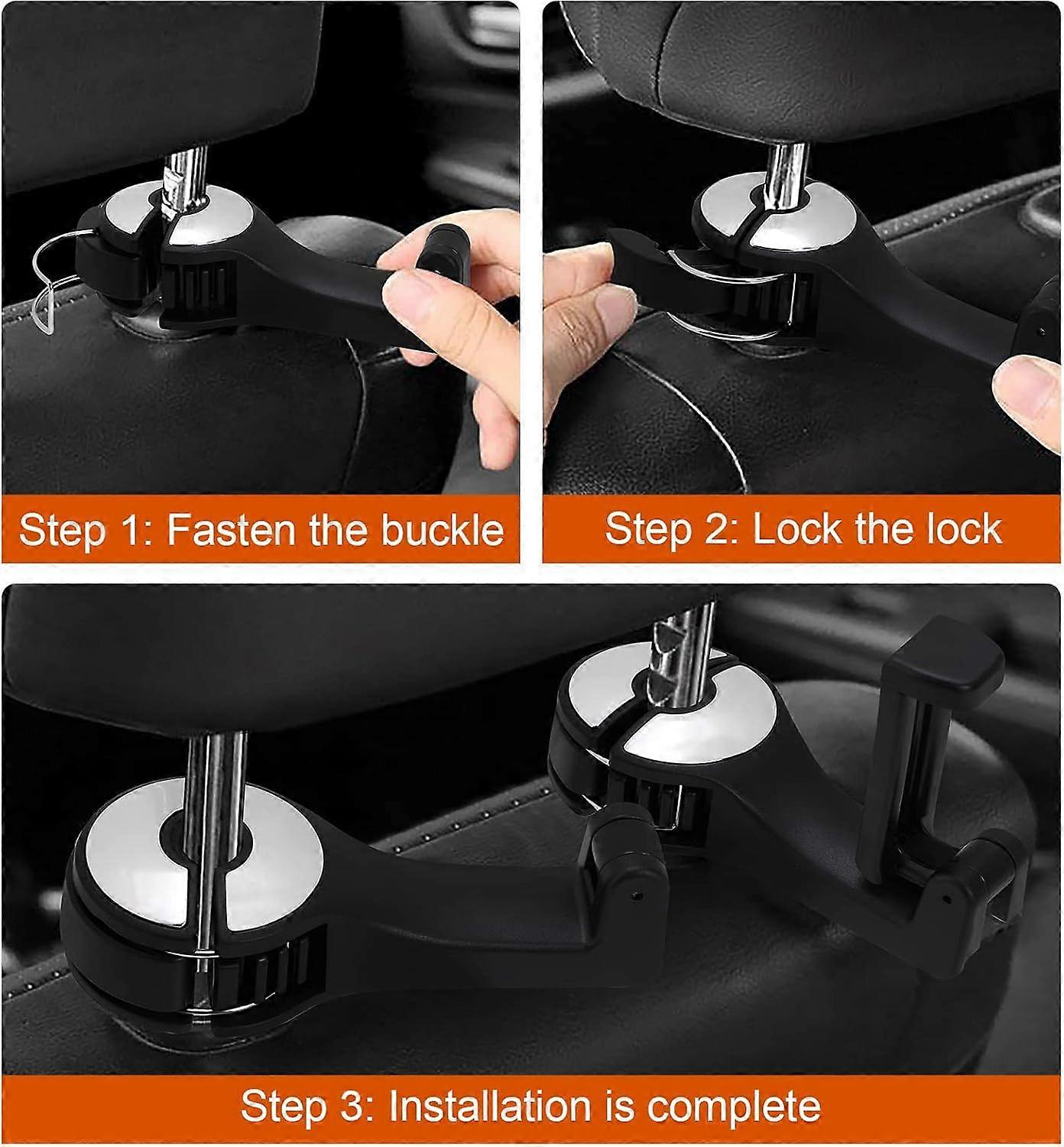 Step 1: Fasten the buckle

Step 2: Lock the lock

Step 3: Installation is complete