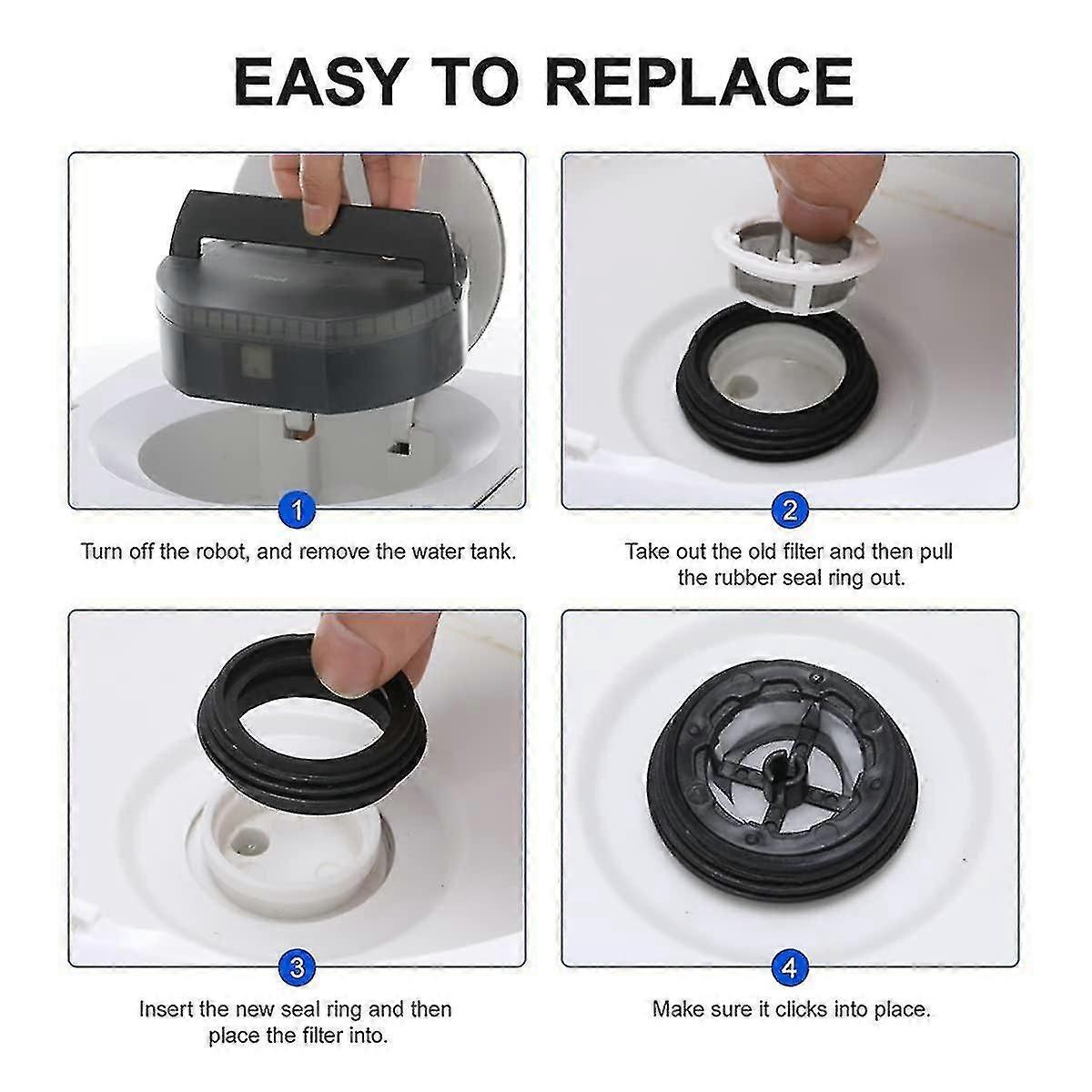 EASY TO REPLACE

1

Turn off the robot, and remove the water tank.

2

Take out the old filter and then pull the rubber seal ring out.

3

Insert the new seal ring and then place the filter into.

4

Make sure it clicks into place.