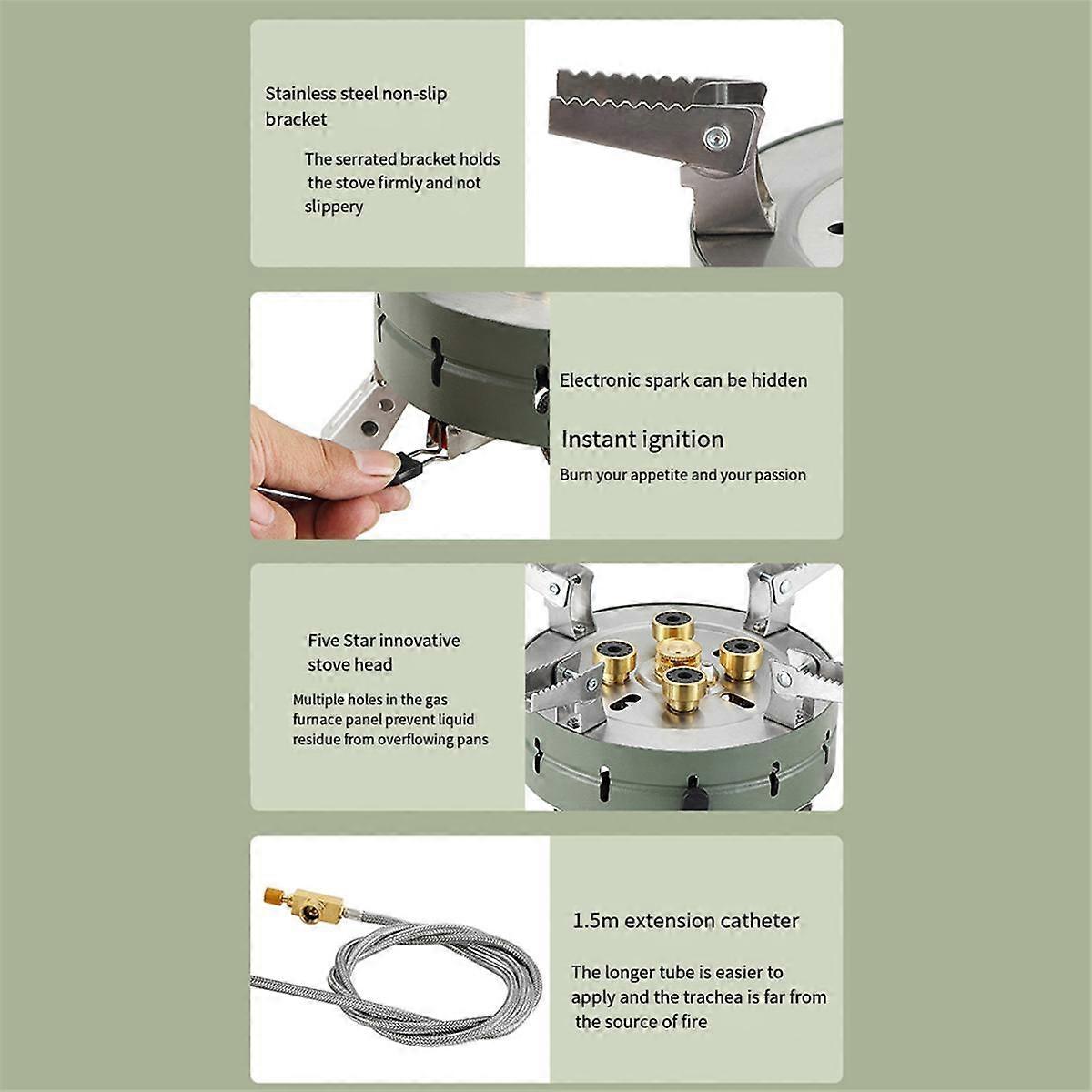 Stainless steel non-slip bracket

The serrated bracket holds the stove firmly and not slippery

Electronic spark can be hidden

Instant ignition

Burn your appetite and your passion

Five Star innovative stove head

Multiple holes in the gas furnace panel prevent liquid residue from overflowing pans

1.5m extension catheter

The longer tube is easier to apply and the trachea is far from the source of fire