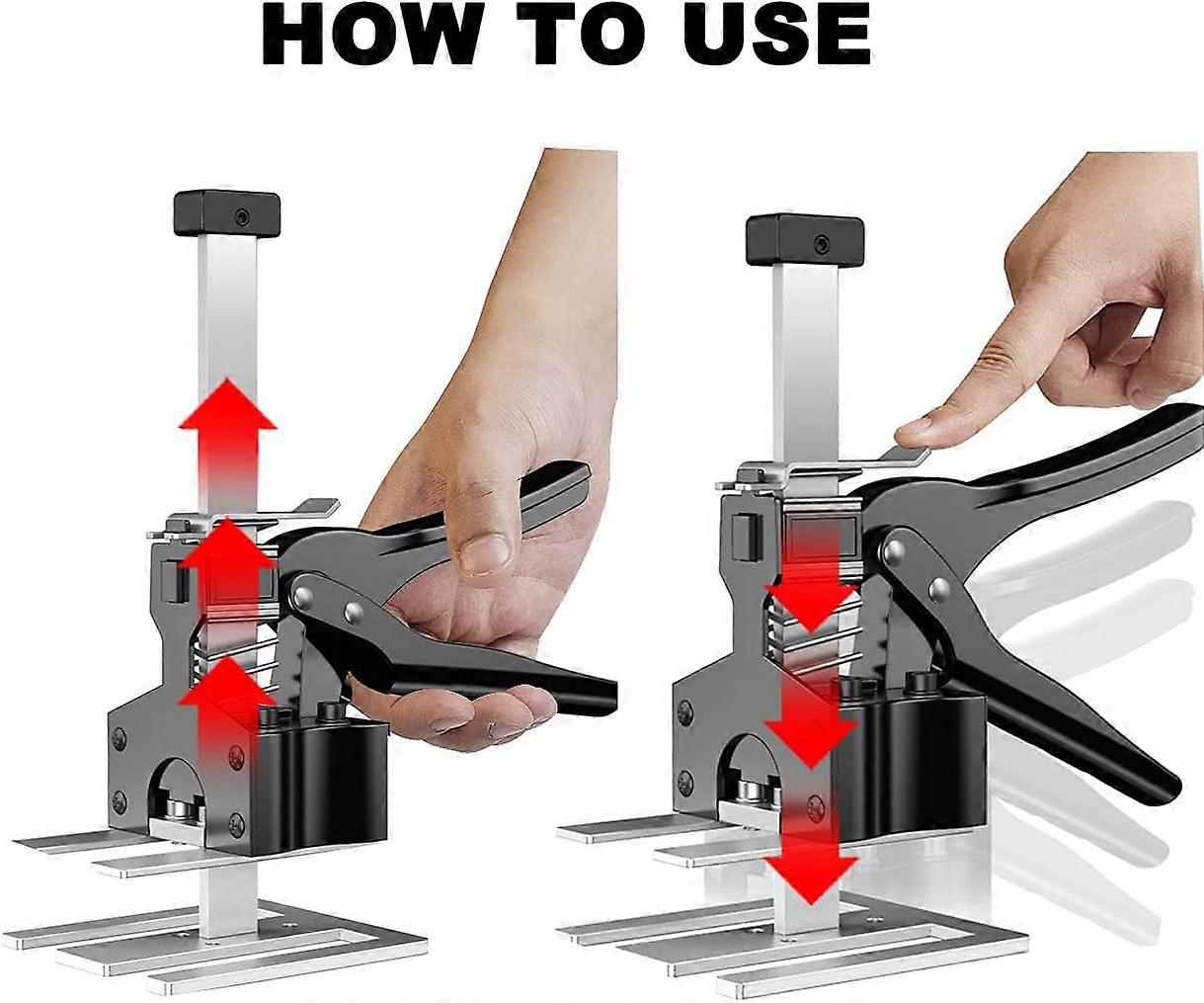 HOW TO USE