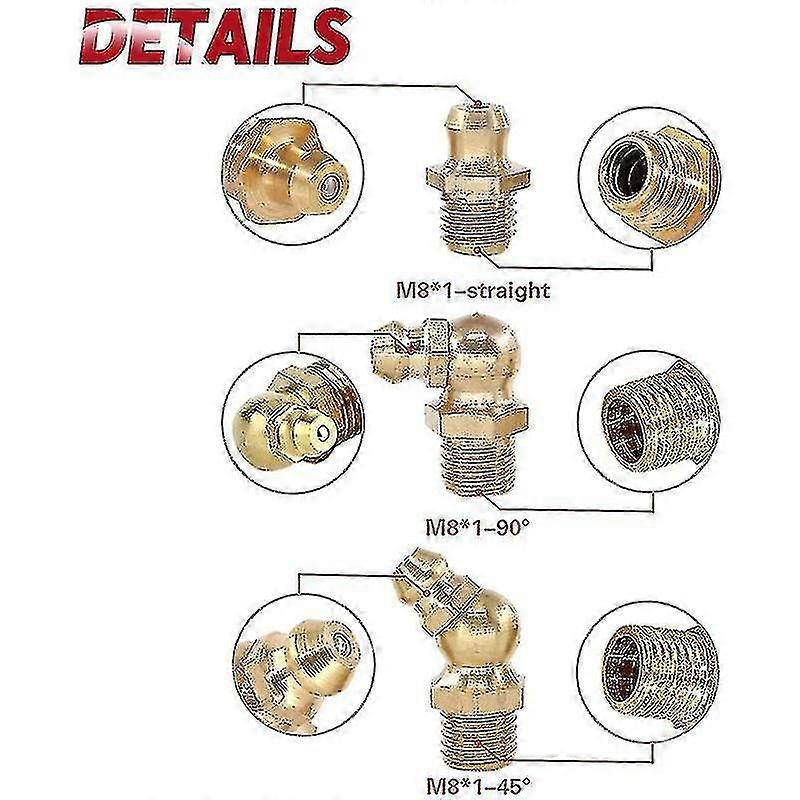 DETAILS

M8*1-straight

M8*1-90°

M8*1-45°