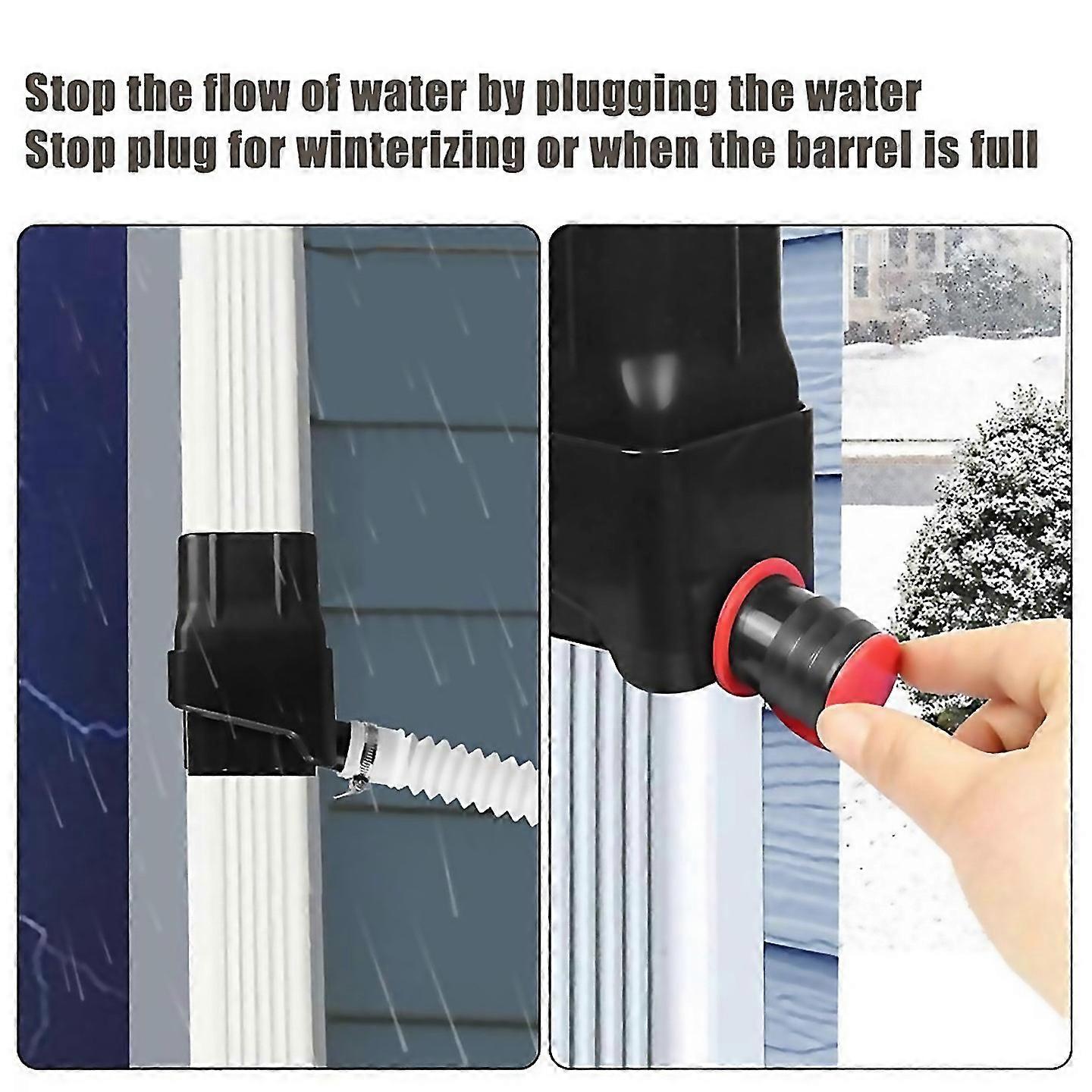 Stop the flow of water by plugging the water
Stop plug for winterizing or when the barrel is full