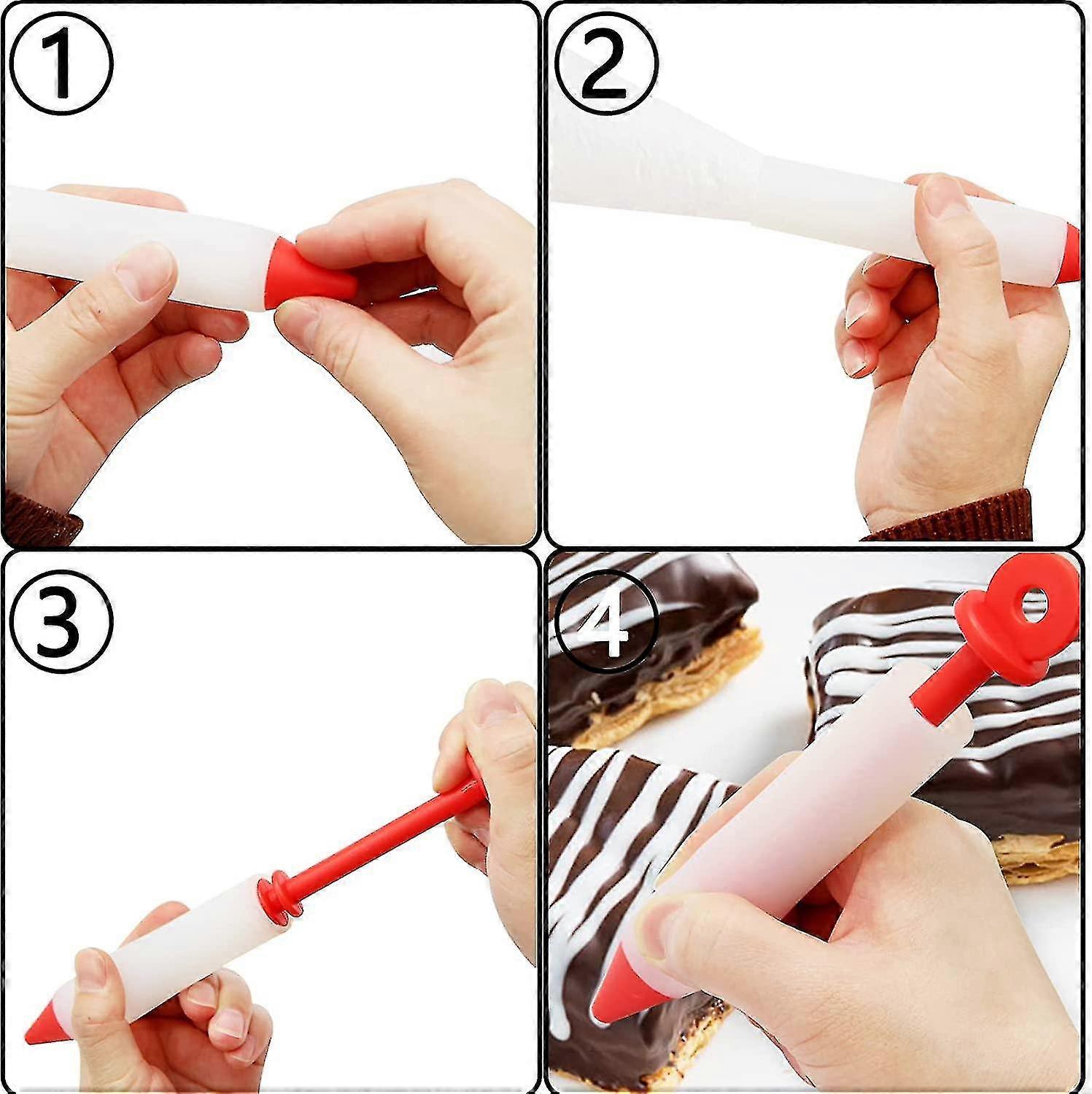 ①

②

③

④