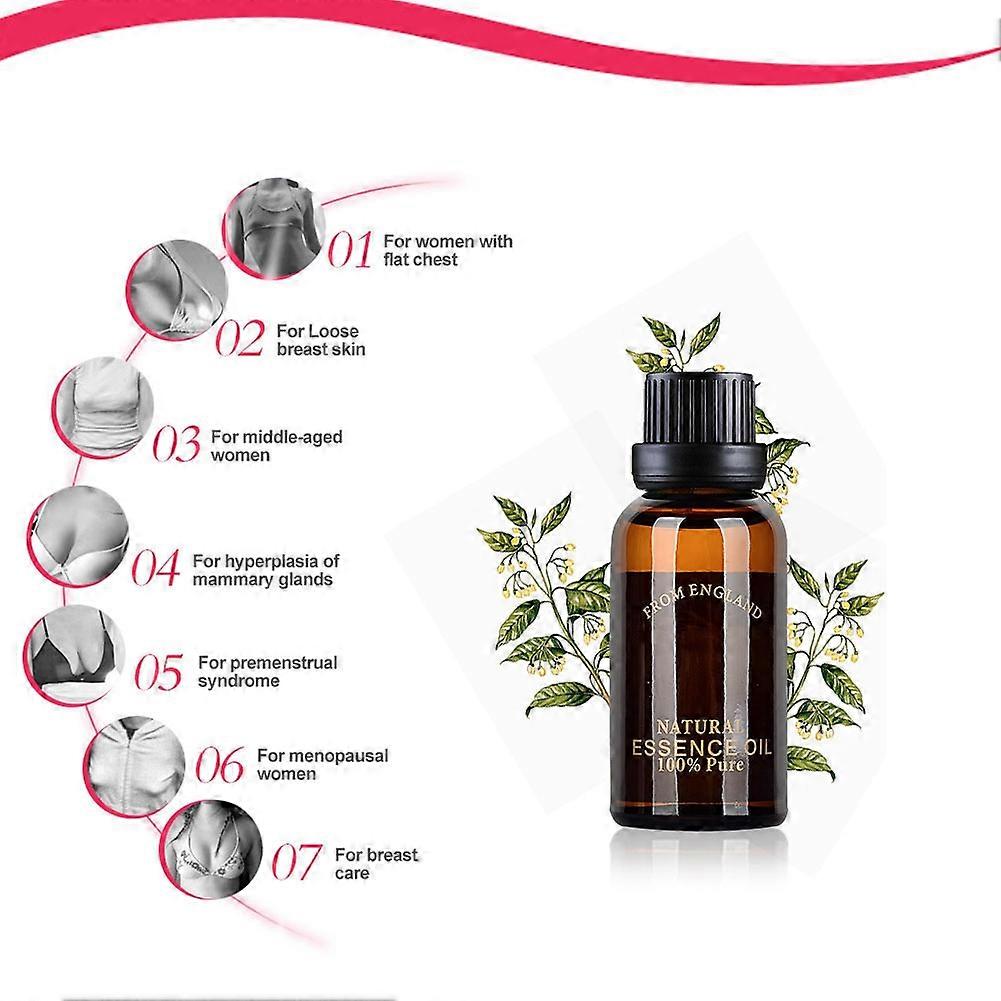 01 For women with flat chest

02 For Loose breast skin

03 For middle-aged women

04 For hyperplasia of mammary glands

05 For premenstrual syndrome

06 For menopausal women

07 For breast care

FROM ENGLAND

NATURAL ESSENCE OIL 100% Pure