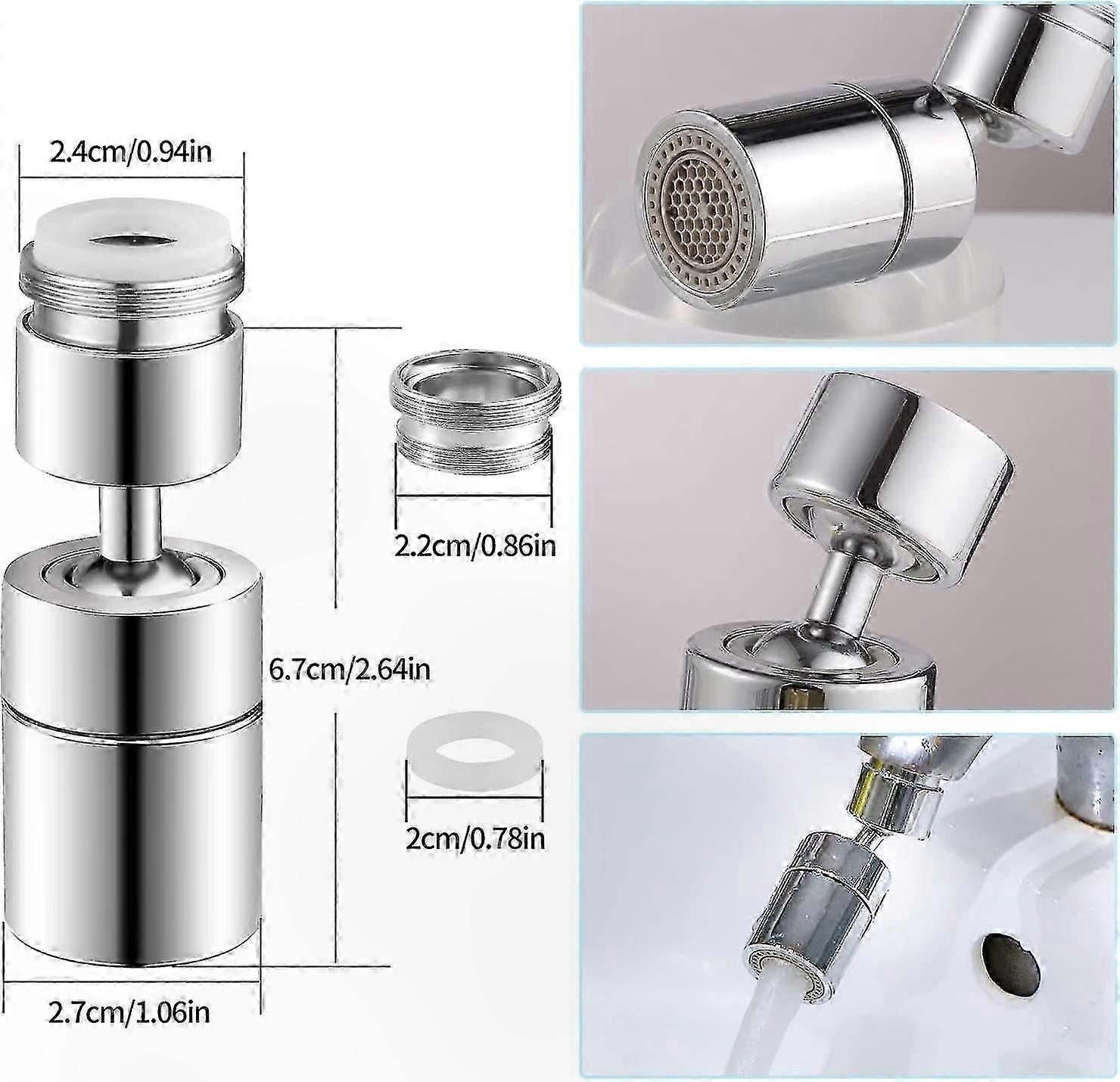 2.4cm/0.94in

2.2cm/0.86in

6.7cm/2.64in

2cm/0.78in

2.7cm/1.06in