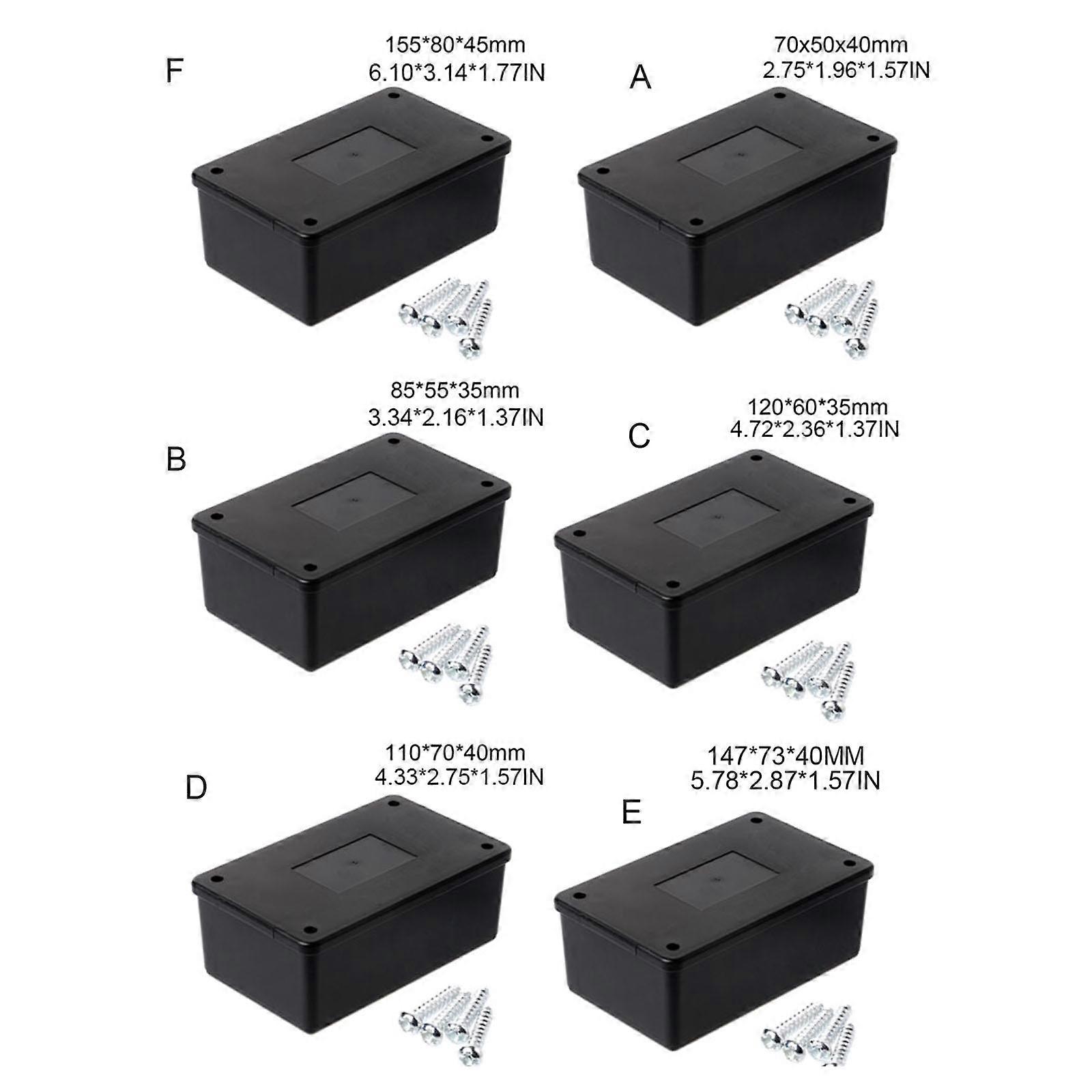 F
155*80*45mm
6.10*3.14*1.77IN

A
70x50x40mm
2.75*1.96*1.57IN

B
85*55*35mm
3.34*2.16*1.37IN

C
120*60*35mm
4.72*2.36*1.37IN

D
110*70*40mm
4.33*2.75*1.57IN

E
147*73*40MM
5.78*2.87*1.57IN