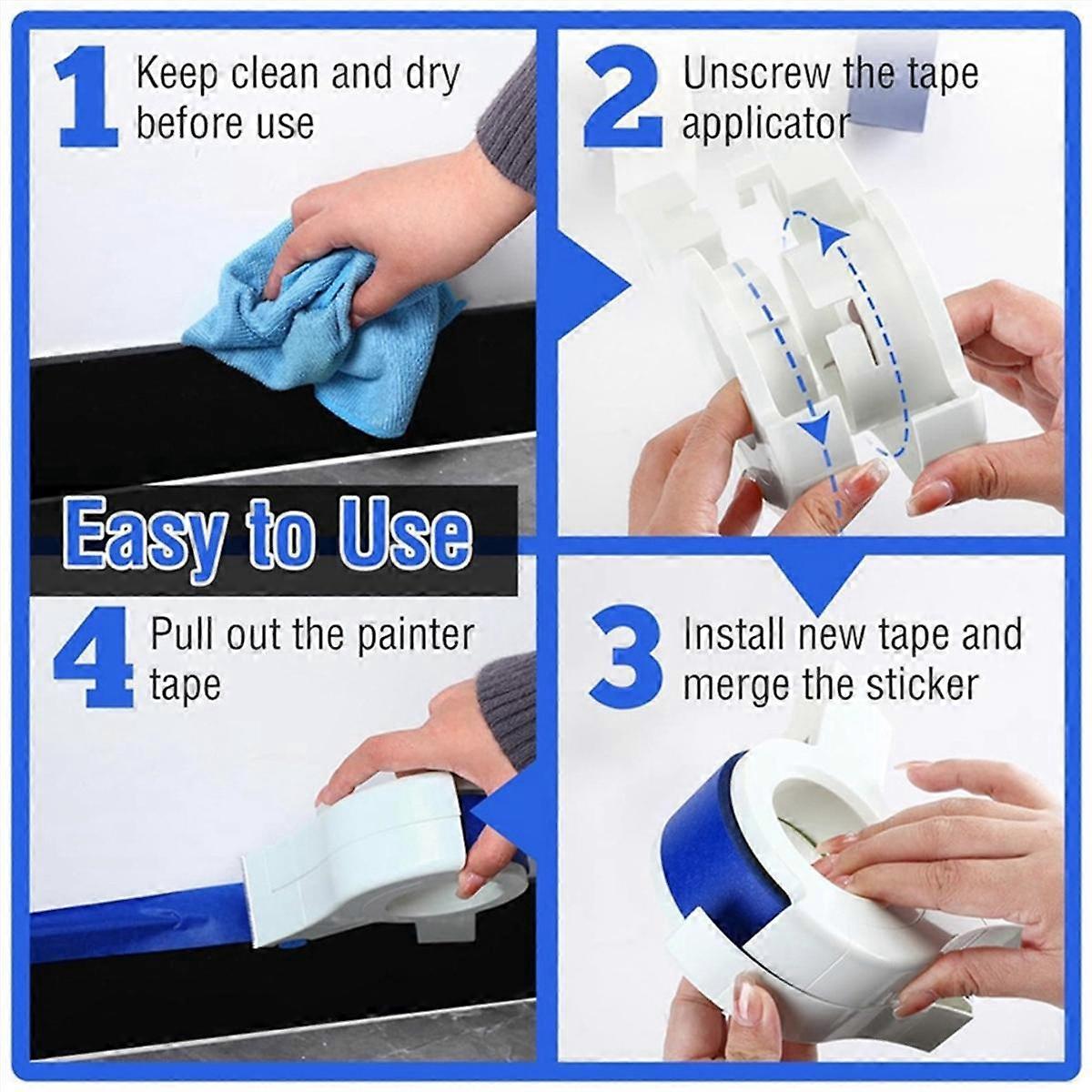 1 Keep clean and dry before use

2 Unscrew the tape applicator

Easy to Use

4 Pull out the painter tape

3 Install new tape and merge the sticker