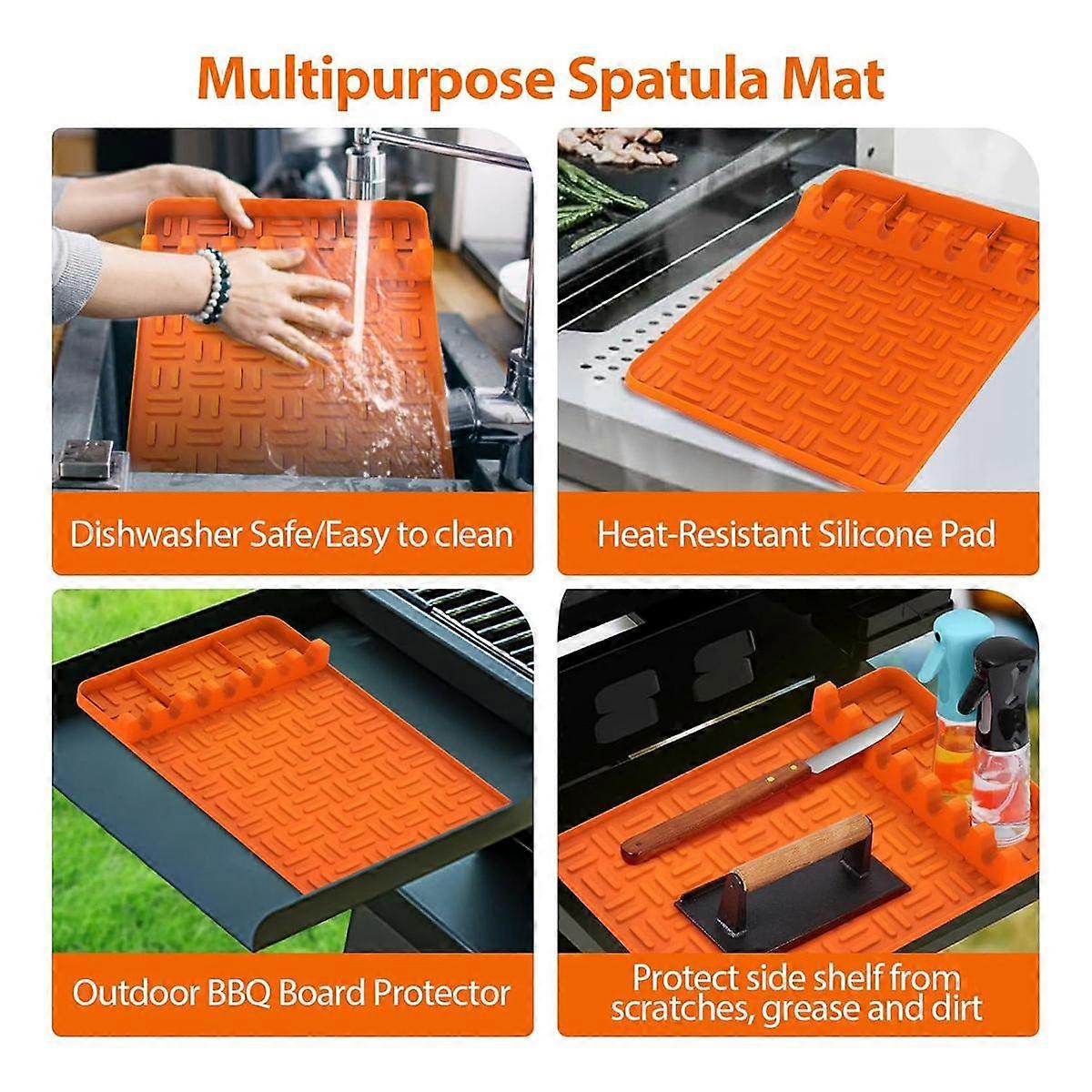 Multipurpose Spatula Mat

Dishwasher Safe/Easy to clean

Heat-Resistant Silicone Pad

Outdoor BBQ Board Protector

Protect side shelf from scratches, grease and dirt