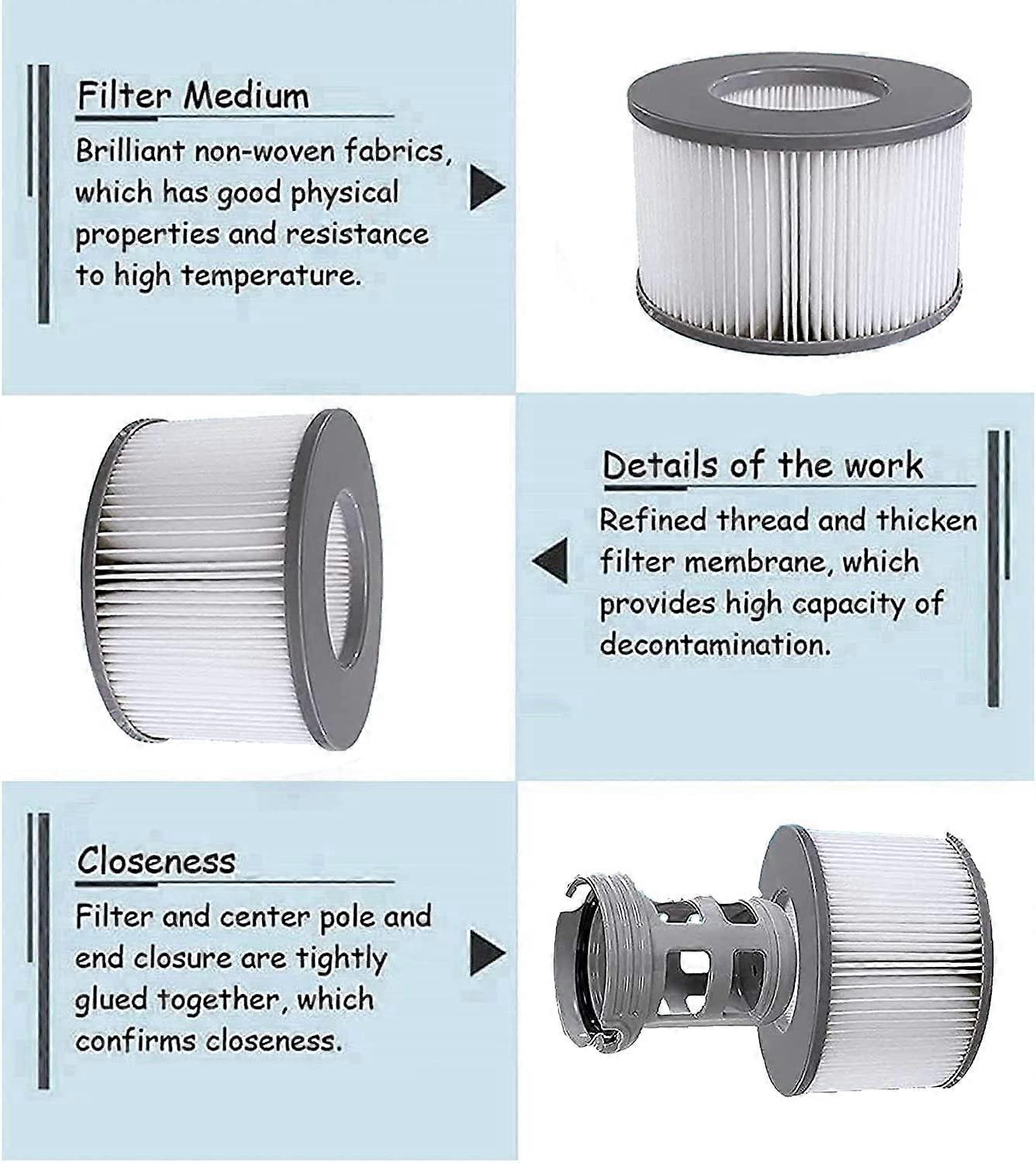 Filter Medium

Brilliant non-woven fabrics, which has good physical properties and resistance to high temperature.

Details of the work

Refined thread and thicken filter membrane, which provides high capacity of decontamination.

Closeness

Filter and center pole and end closure are tightly glued together, which confirms closeness.