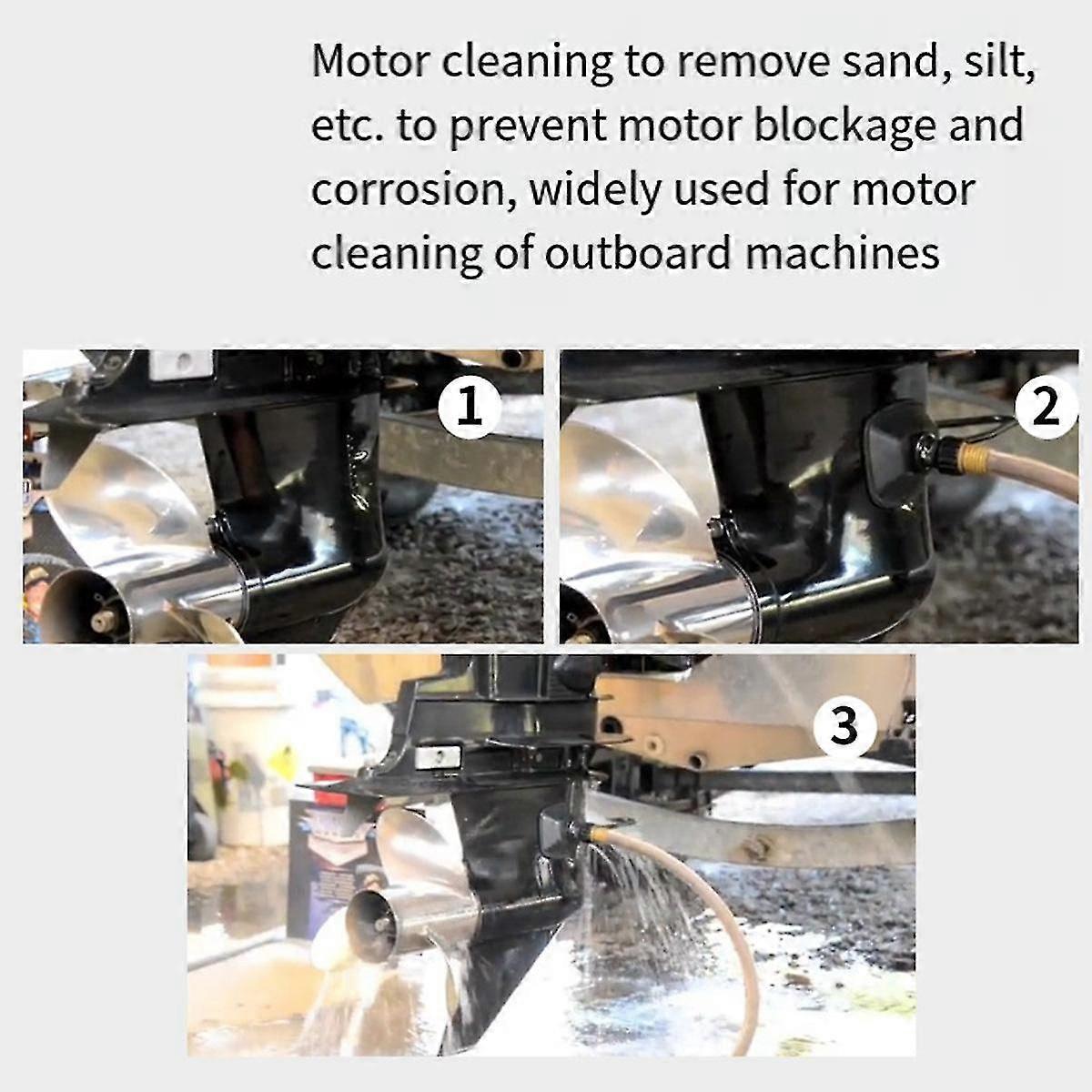 Motor cleaning to remove sand, silt, etc. to prevent motor blockage and corrosion, widely used for motor cleaning of outboard machines

1

2

3