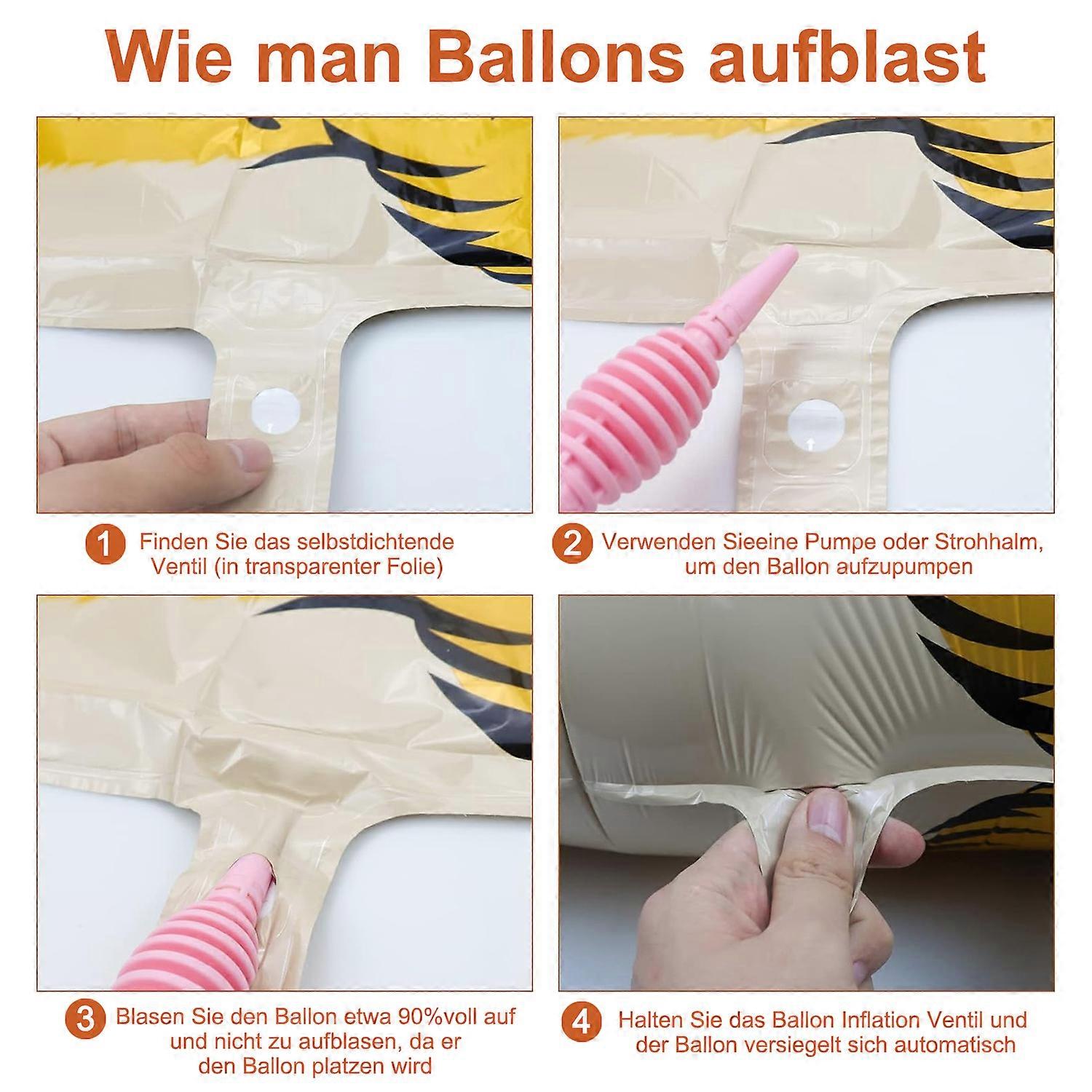 Wie man Ballons aufblast

1 Finden Sie das selbstdichtende Ventil (in transparenter Folie)

2 Verwenden Sieeine Pumpe oder Strohhalm, um den Ballon aufzupumpen

3 Blasen Sie den Ballon etwa 90%voll auf und nicht zu aufblasen, da er den Ballon platzen wird

4 Halten Sie das Ballon Inflation Ventil und der Ballon versiegelt sich automatisch