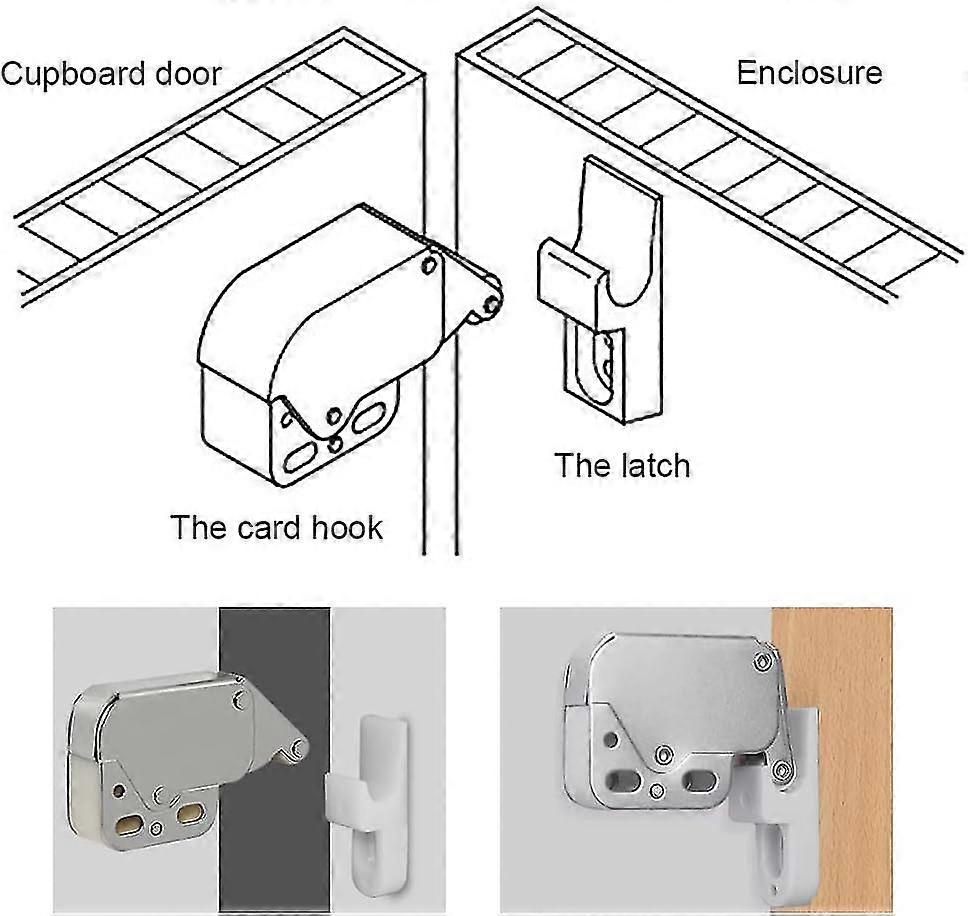 Cupboard door

Enclosure

The latch

The card hook