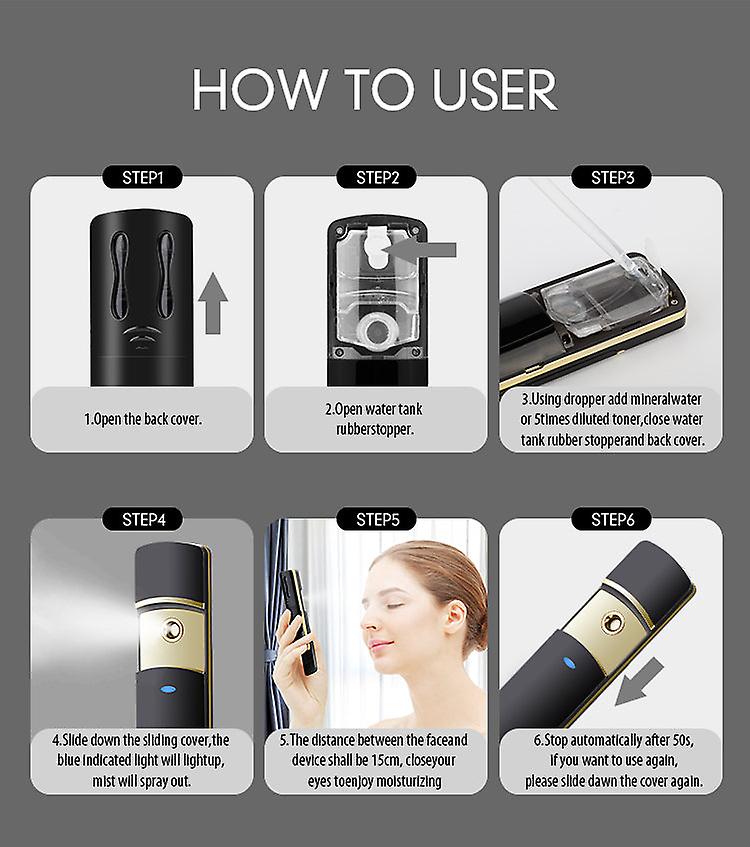 HOW TO USER

STEP1

1.Open the back cover.

STEP2

2.Open water tank rubberstopper.

STEP3

3.Using dropper add mineralwater or 5times diluted toner,close water tank rubber stopperand back cover.

STEP4

4.Slide down the sliding cover,the blue indicated light will lightup, mist will spray out.

STEP5

5.The distance between the faceand device shall be 15cm, closeyour eyes toenjoy moisturizing

STEP6

6.Stop automatically after 50s, If you want to use again, please slide dawn the cover again.