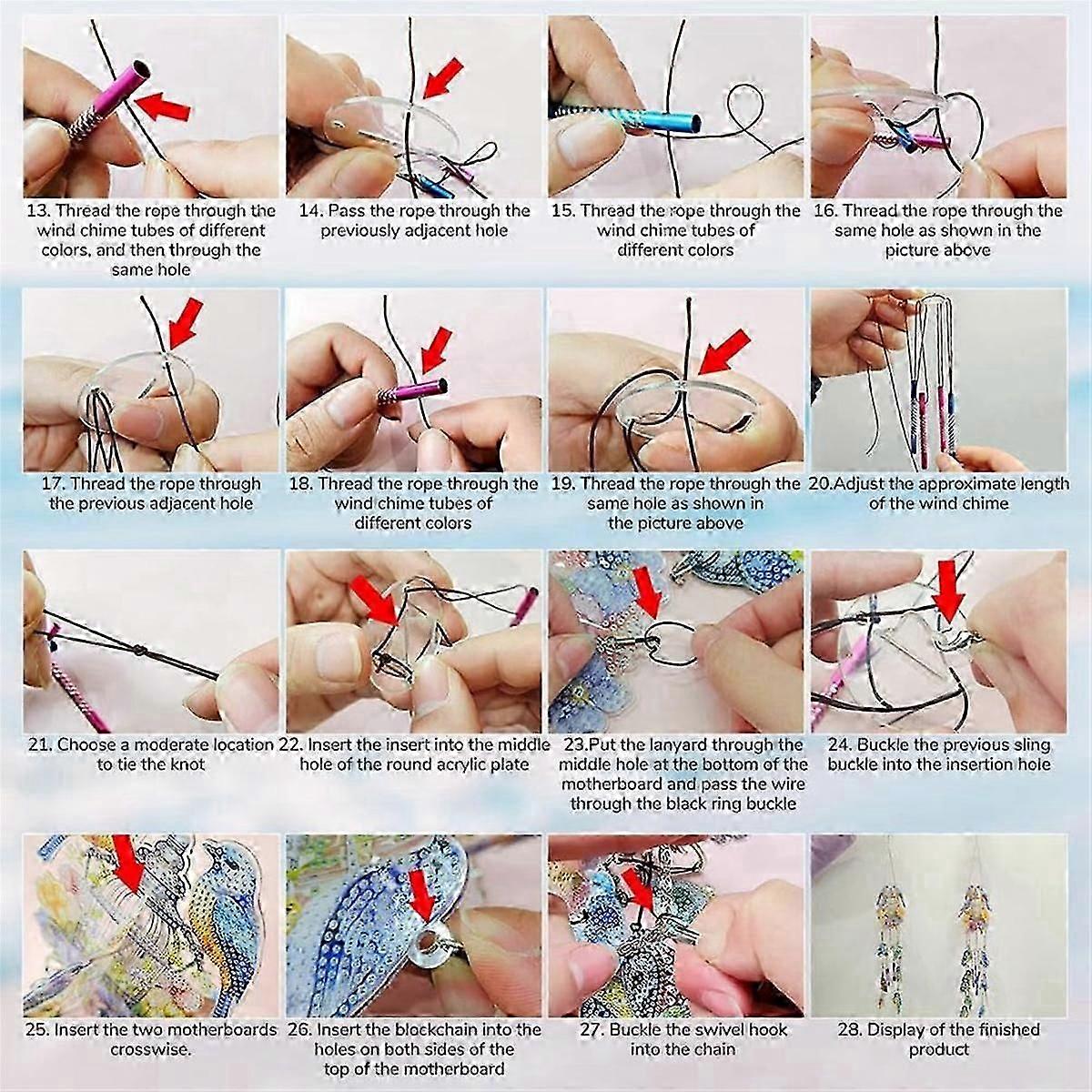 13. Thread the rope through the wind chime tubes of different colors, and then through the same hole

14. Pass the rope through the previously adjacent hole

15. Thread the rope through the wind chime tubes of different colors

16. Thread the rope through the same hole as shown in the picture above

17. Thread the rope through the previous adjacent hole

18. Thread the rope through the wind chime tubes of different colors

19. Thread the rope through the same hole as shown in the picture above

20.Adjust the approximate length of the wind chime

21. Choose a moderate location to tie the knot

22. Insert the insert into the middle hole of the round acrylic plate

23.Put the lanyard through the middle hole at the bottom of the motherboard and pass the wire through the black ring buckle

24. Buckle the previous sling buckle into the insertion hole

25. Insert the two motherboards crosswise.

26. Insert the blockchain into the holes on both sides of the top of the motherboard

27. Buckle the swivel hook into the chain

28. Display of the finished product