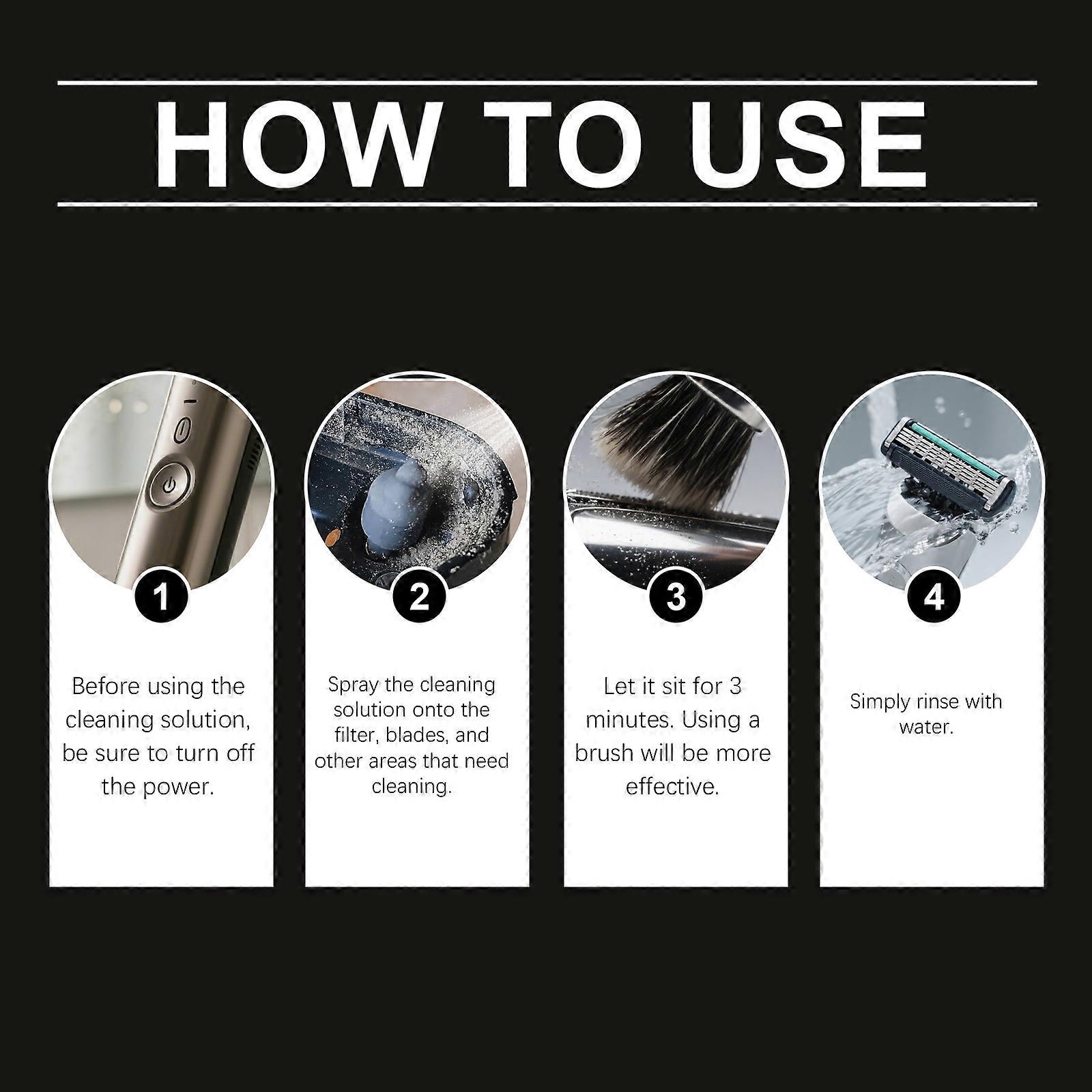 HOW TO USE

1

Before using the cleaning solution, be sure to turn off the power.

2

Spray the cleaning solution onto the filter, blades, and other areas that need cleaning.

3

Let it sit for 3 minutes. Using a brush will be more effective.

4

Simply rinse with water.