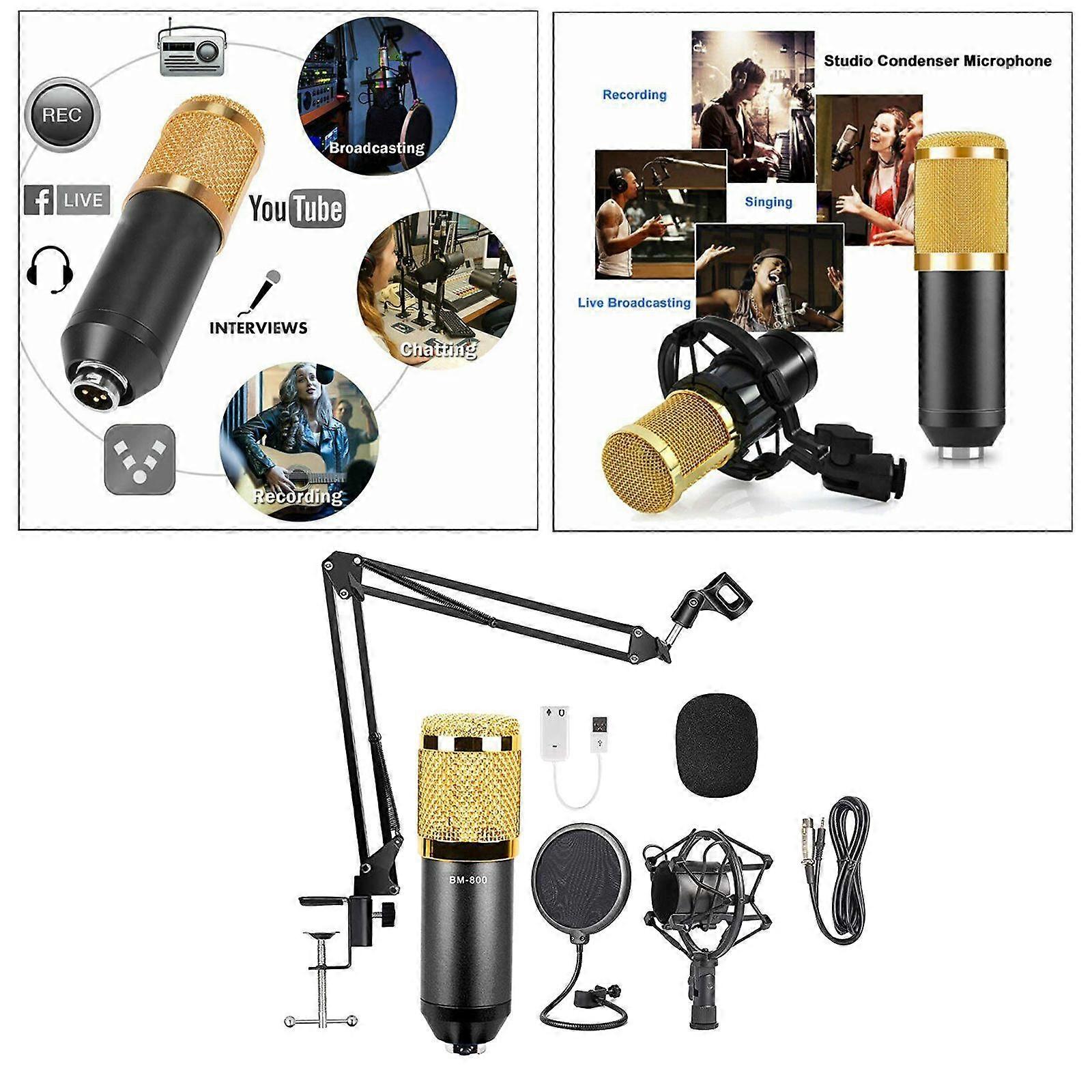 REC

Broadcasting

f LIVE

YouTube

INTERVIEWS

Chatting

Recording

Studio Condenser Microphone

Recording

Singing

Live Broadcasting

BM-800