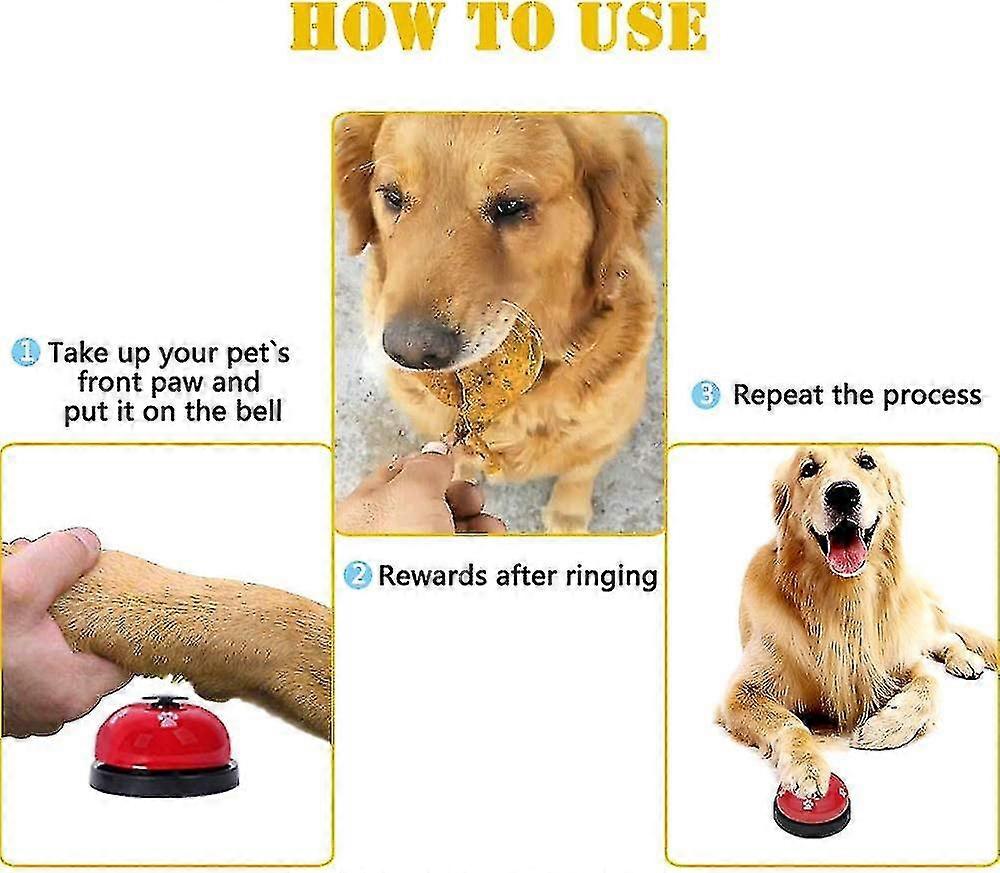 HOW TO USE

1 Take up your pet`s front paw and put it on the bell

2 Rewards after ringing

3 Repeat the process