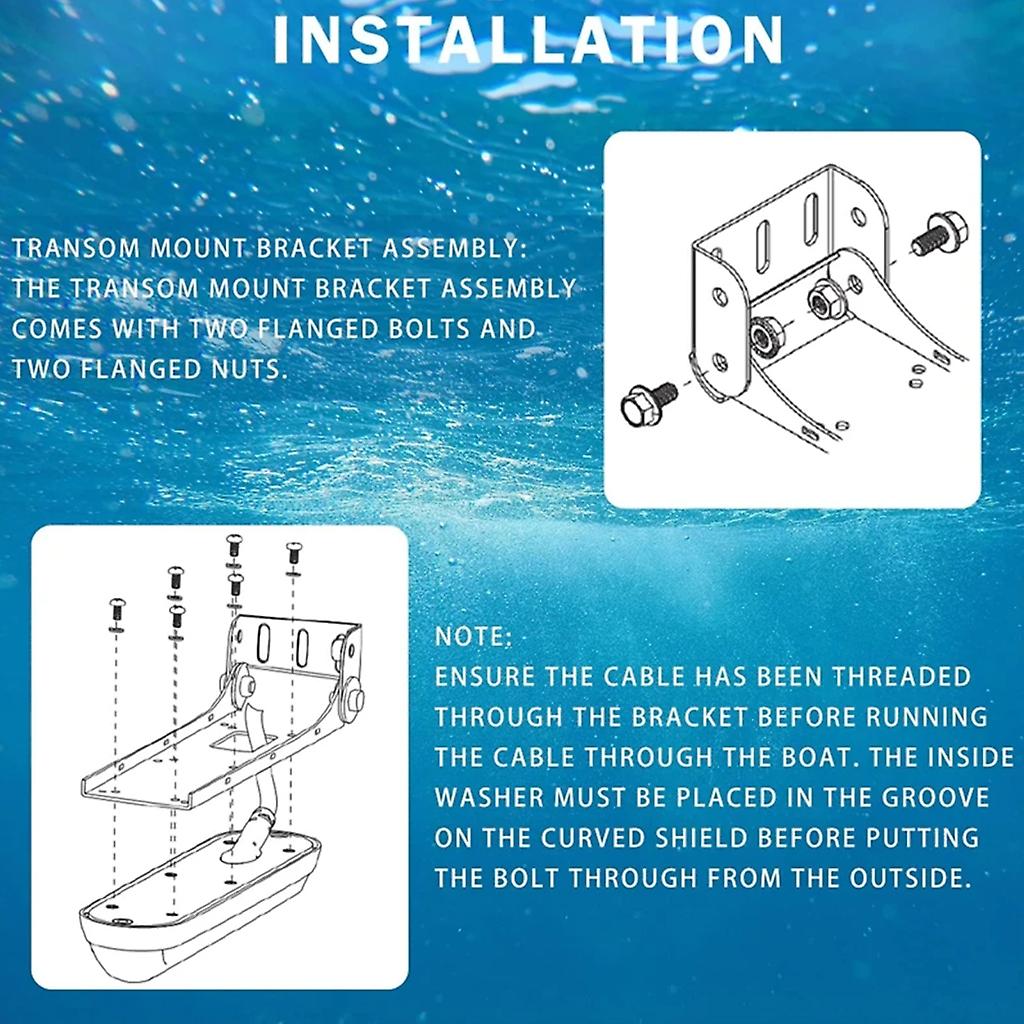 INSTALLATION

TRANSOM MOUNT BRACKET ASSEMBLY: THE TRANSOM MOUNT BRACKET ASSEMBLY COMES WITH TWO FLANGED BOLTS AND TWO FLANGED NUTS.

NOTE:
ENSURE THE CABLE HAS BEEN THREADED THROUGH THE BRACKET BEFORE RUNNING THE CABLE THROUGH THE BOAT. THE INSIDE WASHER MUST BE PLACED IN THE GROOVE ON THE CURVED SHIELD BEFORE PUTTING THE BOLT THROUGH FROM THE OUTSIDE.