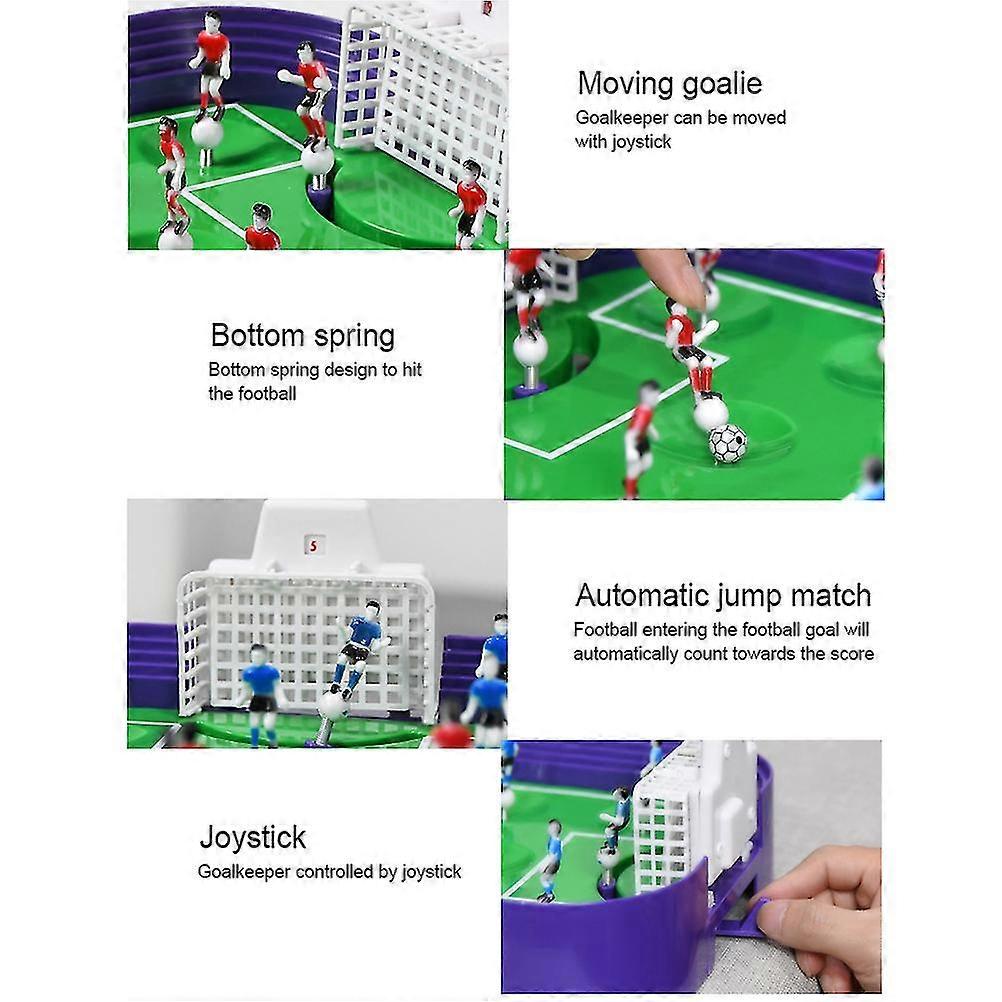 Moving goalie
Goalkeeper can be moved with joystick

Bottom spring
Bottom spring design to hit the football

5

Automatic jump match
Football entering the football goal will automatically count towards the score

Joystick
Goalkeeper controlled by joystick