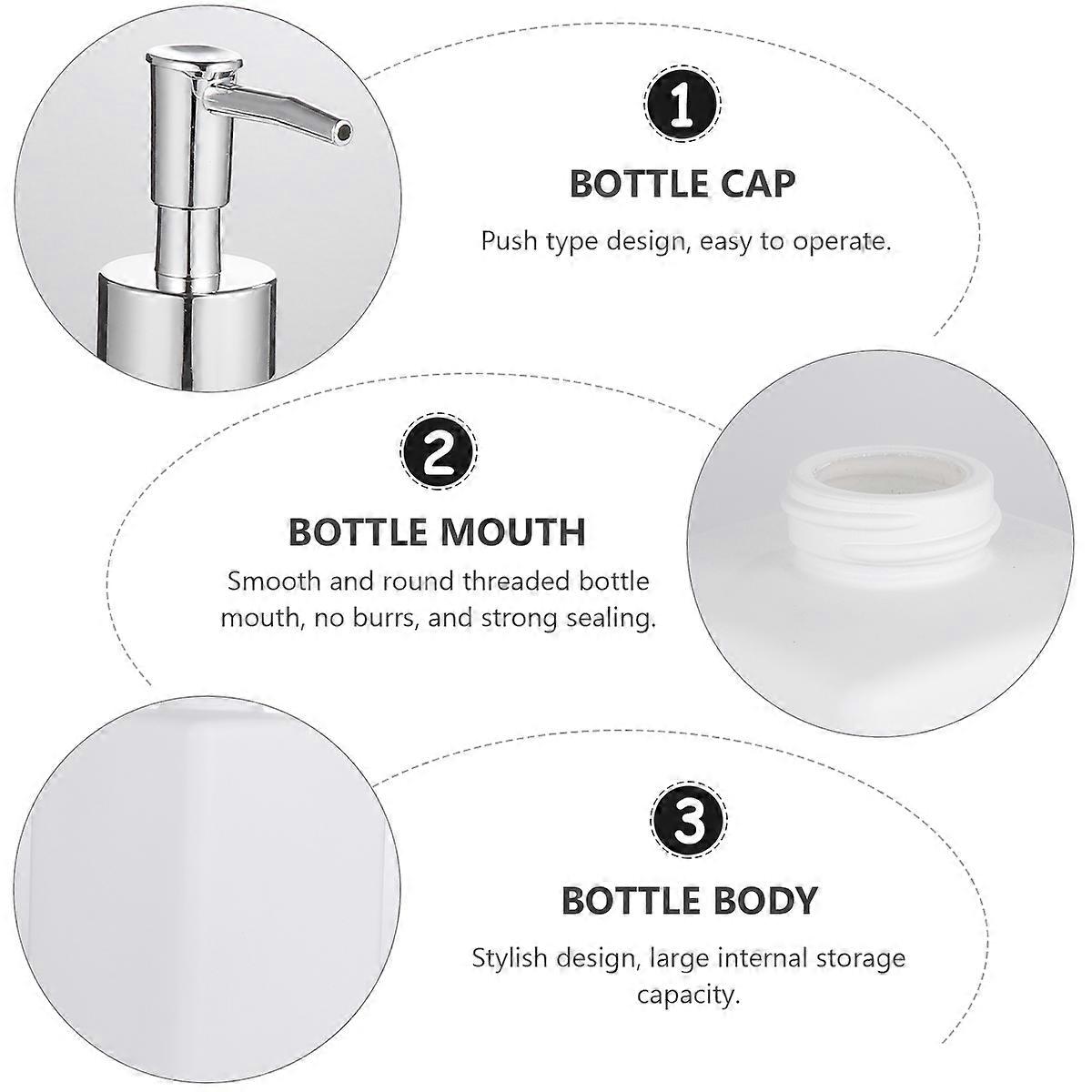 1

BOTTLE CAP

Push type design, easy to operate.

2

BOTTLE MOUTH

Smooth and round threaded bottle mouth, no burrs, and strong sealing.

3

BOTTLE BODY

Stylish design, large internal storage capacity.