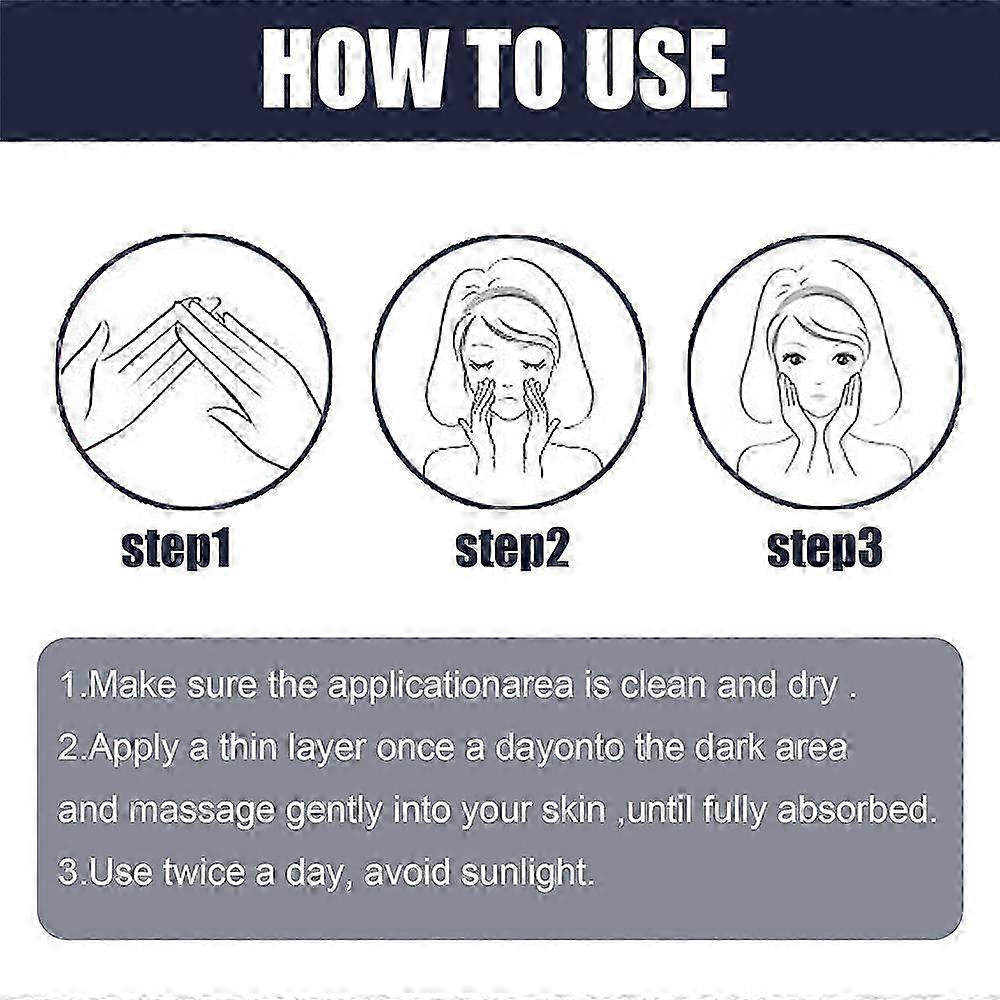 HOW TO USE

step1

step2

step3

1.Make sure the applicationarea is clean and dry .
2.Apply a thin layer once a dayonto the dark area and massage gently into your skin ,until fully absorbed.
3.Use twice a day, avoid sunlight.