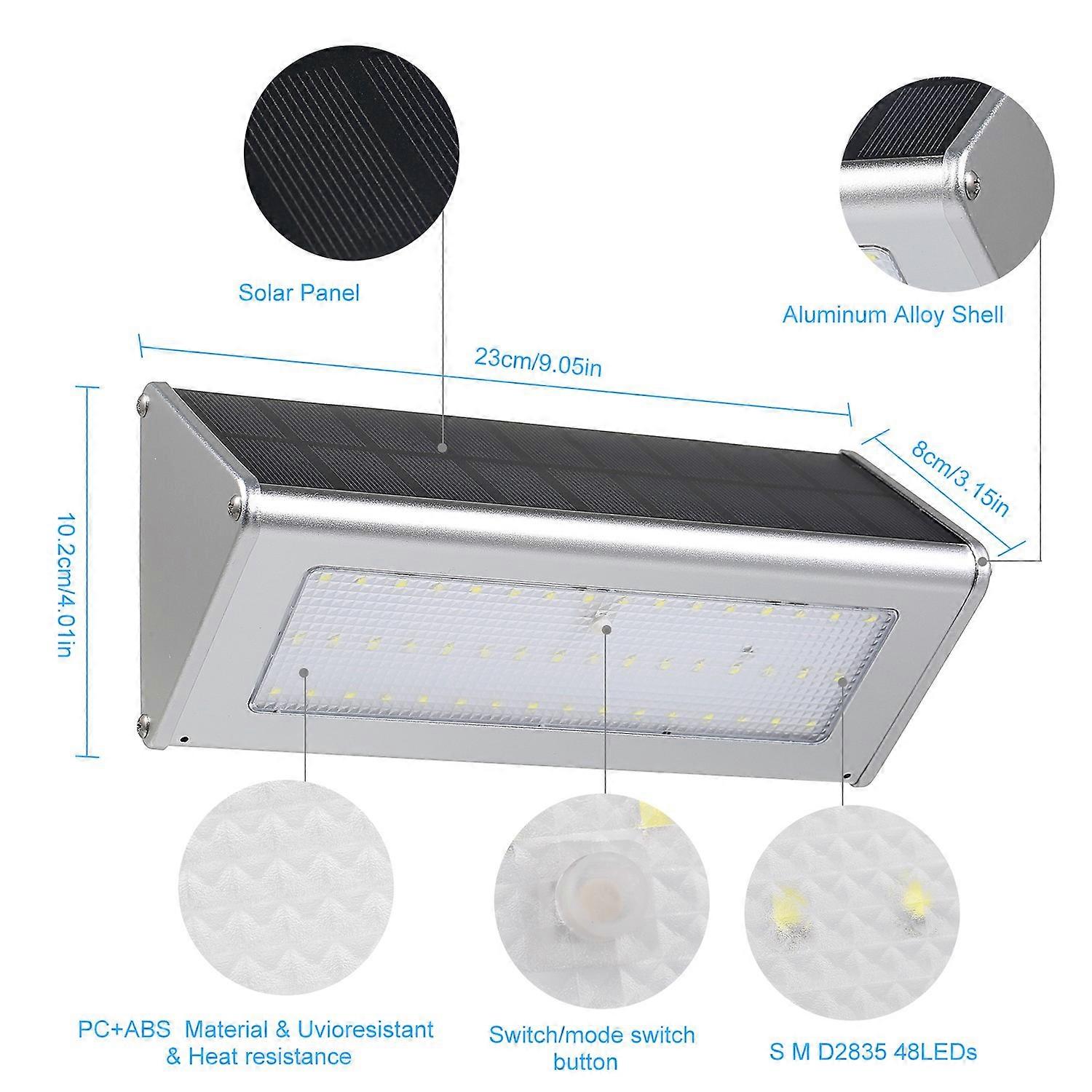 Solar Panel

Aluminum Alloy Shell

23cm/9.05in

8cm/3.15in

10.2cm/4.01in

PC+ABS Material & Uvioresistant & Heat resistance

Switch/mode switch button

S M D2835 48LEDs